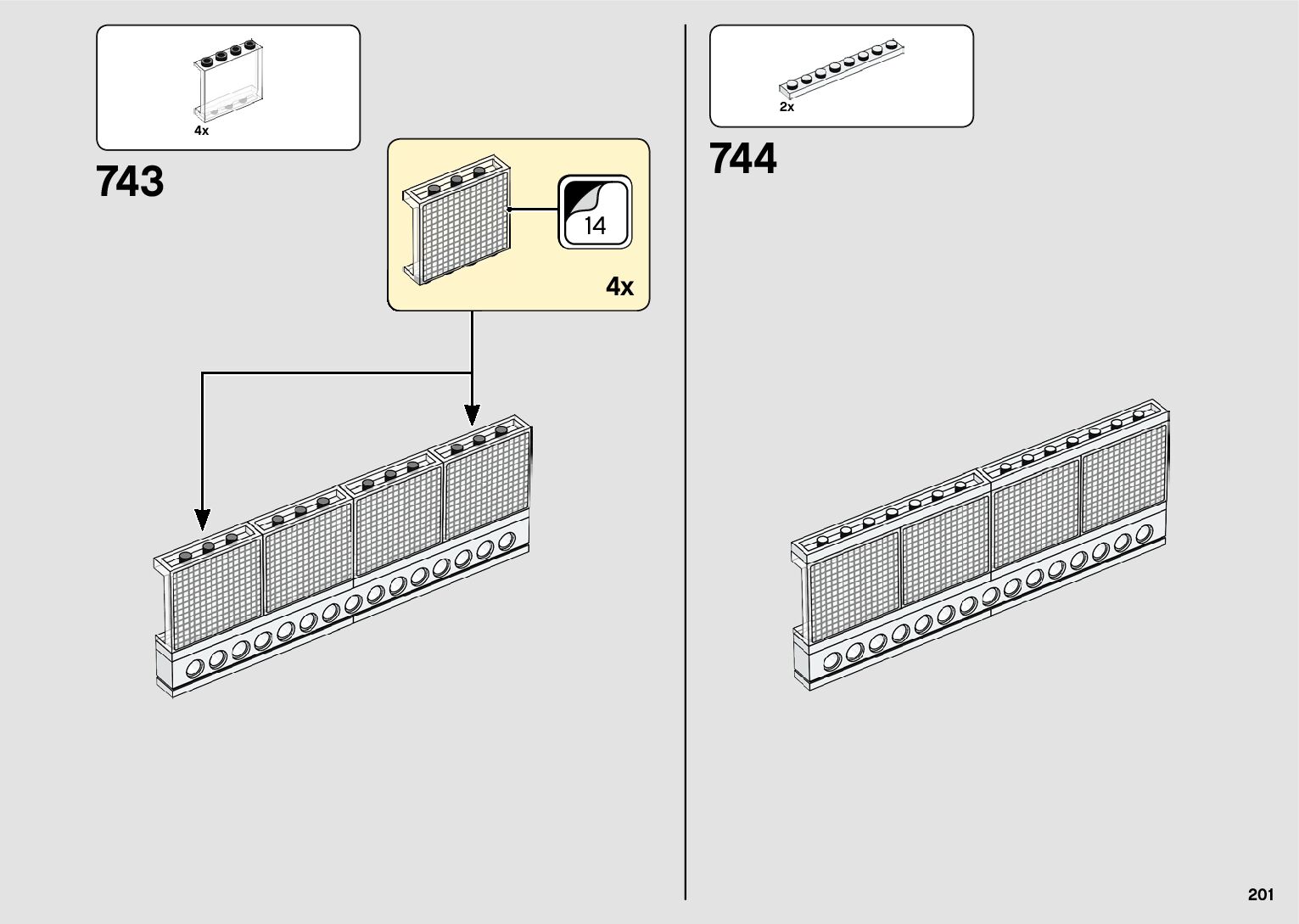 4x

743

14

4x

2x

744

201