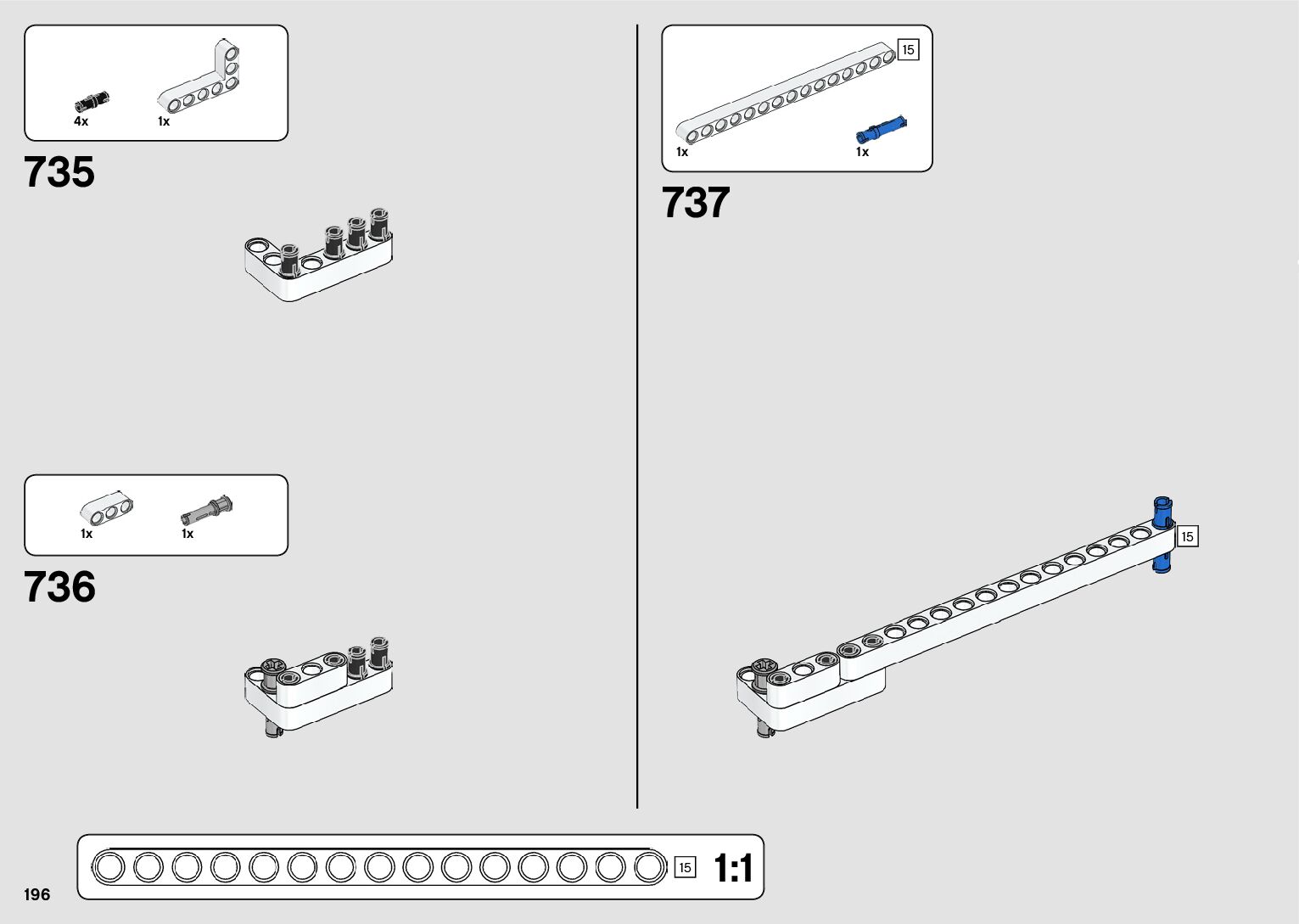 4x
1x

735

1x
1x

736

15
1x
1x

737

15

15
1:1

196