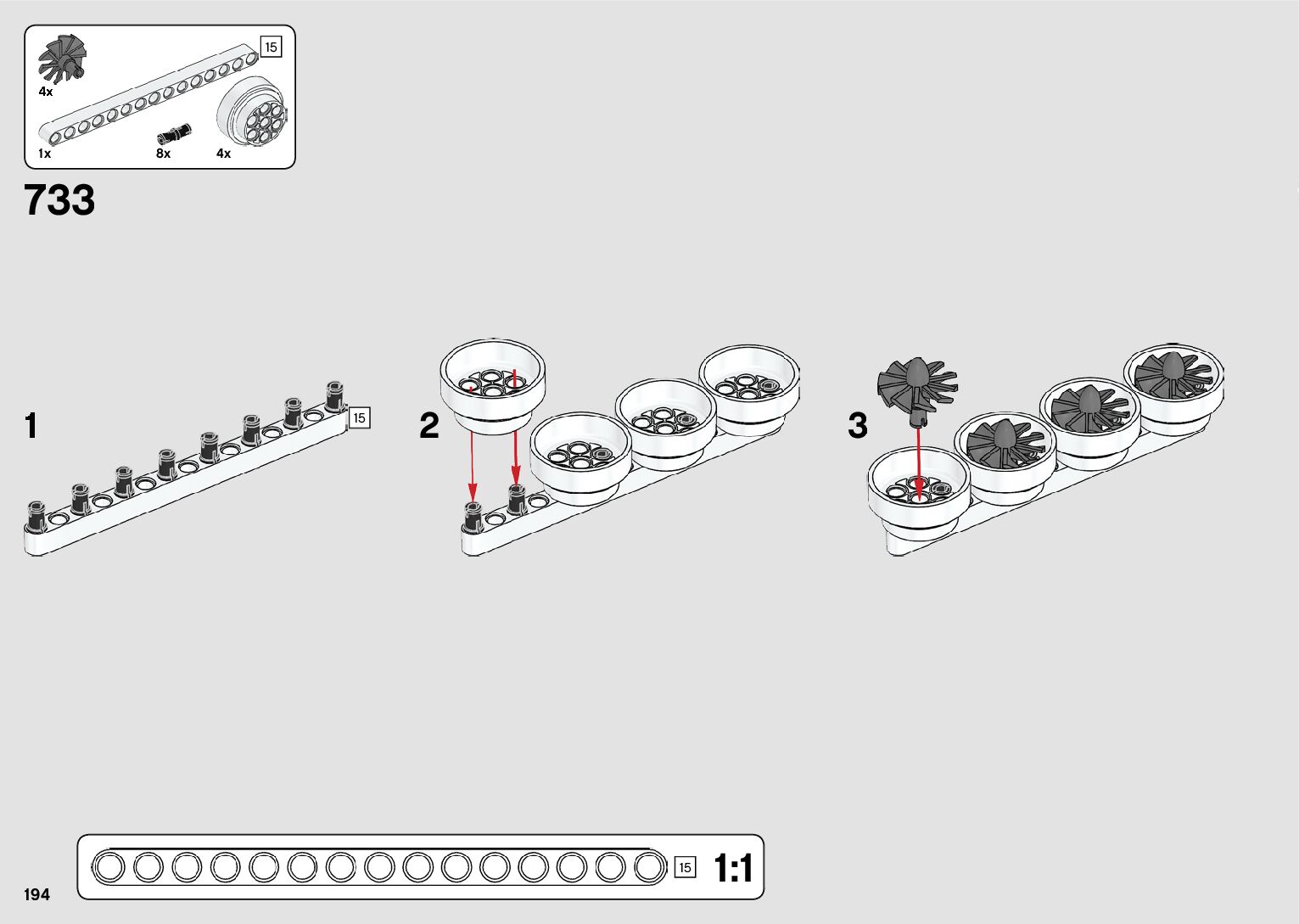 15
4x
1x
8x
4x

733

1
15

2

3

15
1:1

194