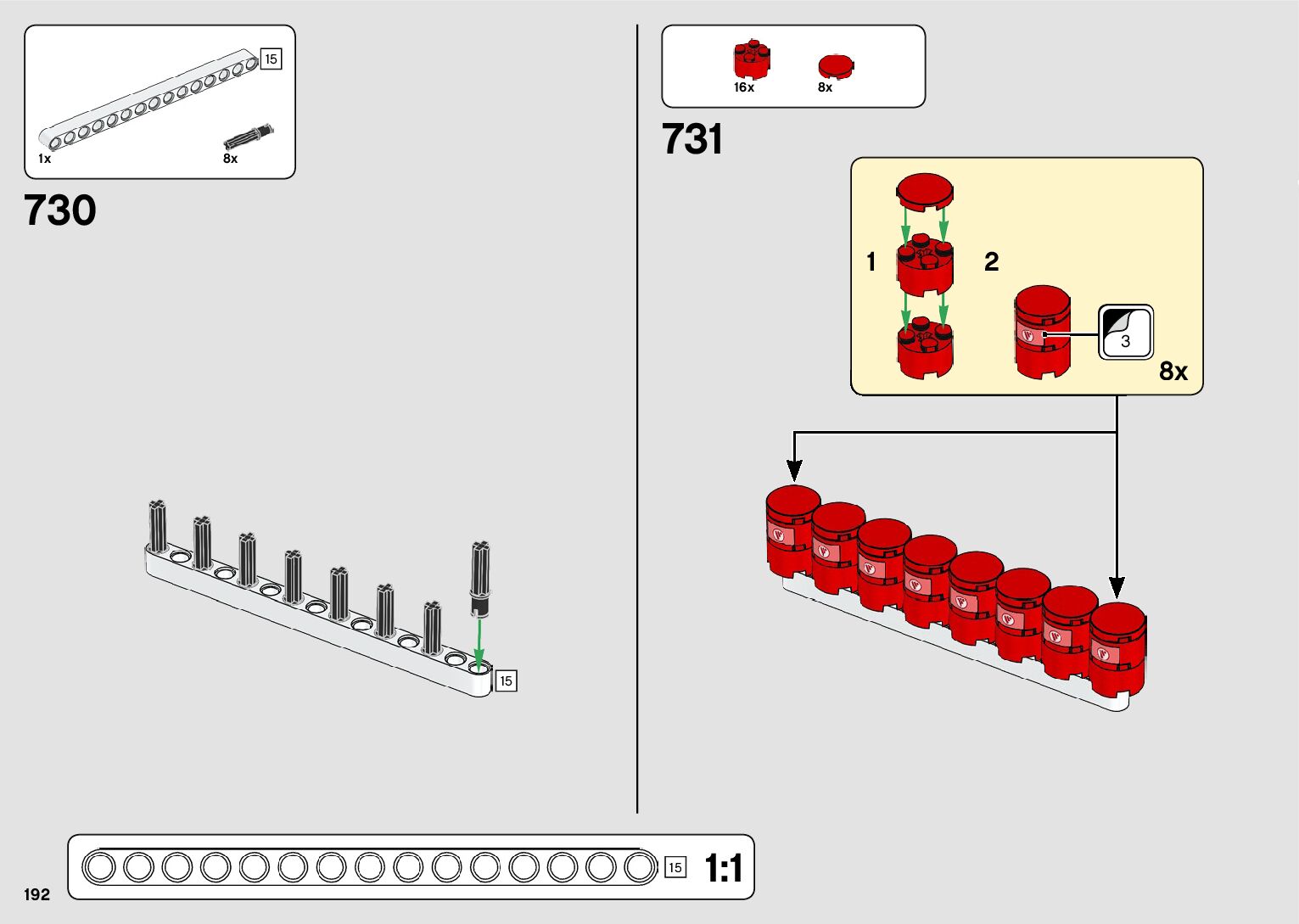 15
1x
8x

730

15

16x
8x

731

1
2
3
8x

15
1:1

192