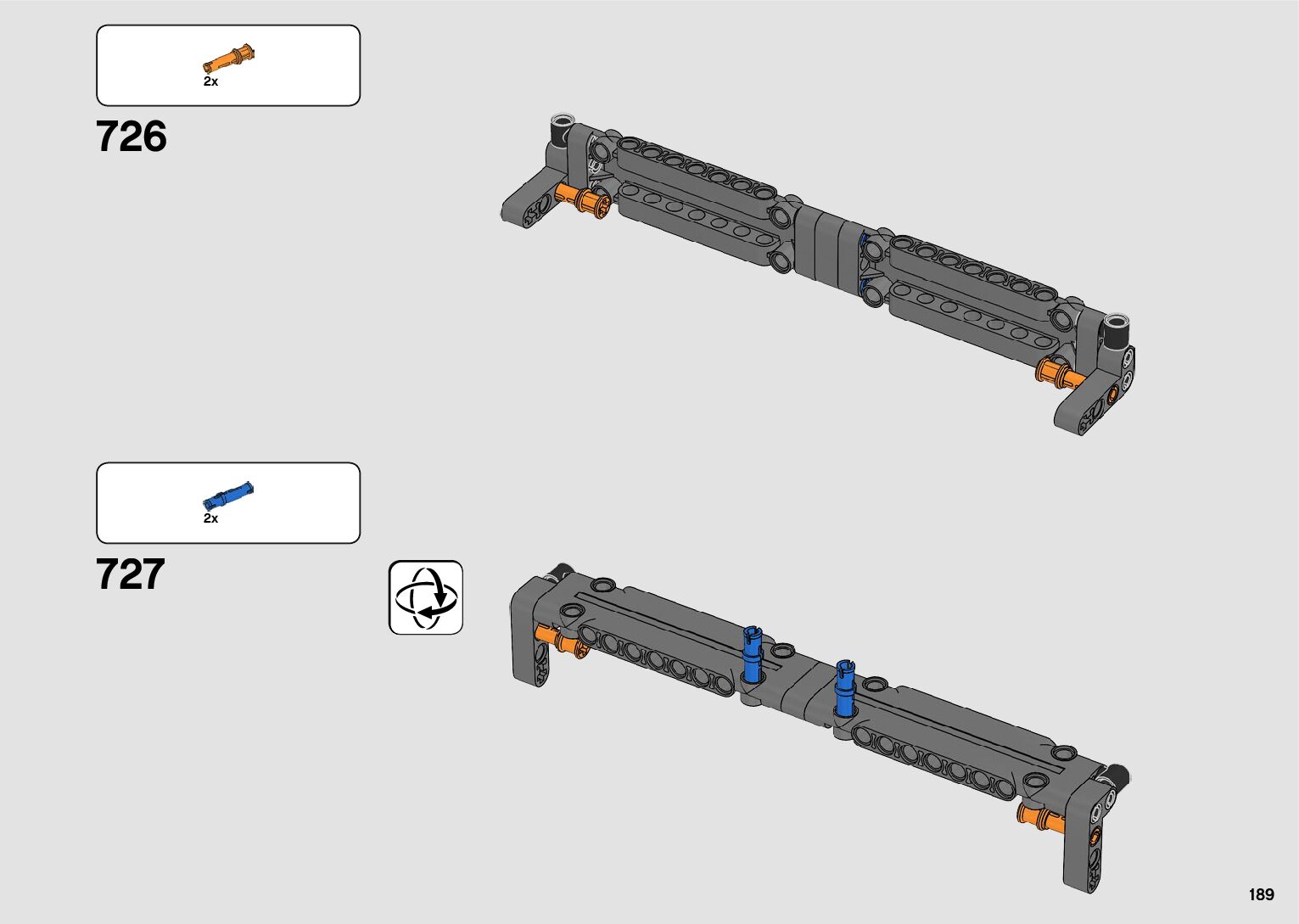 2x

726

2x

727

189