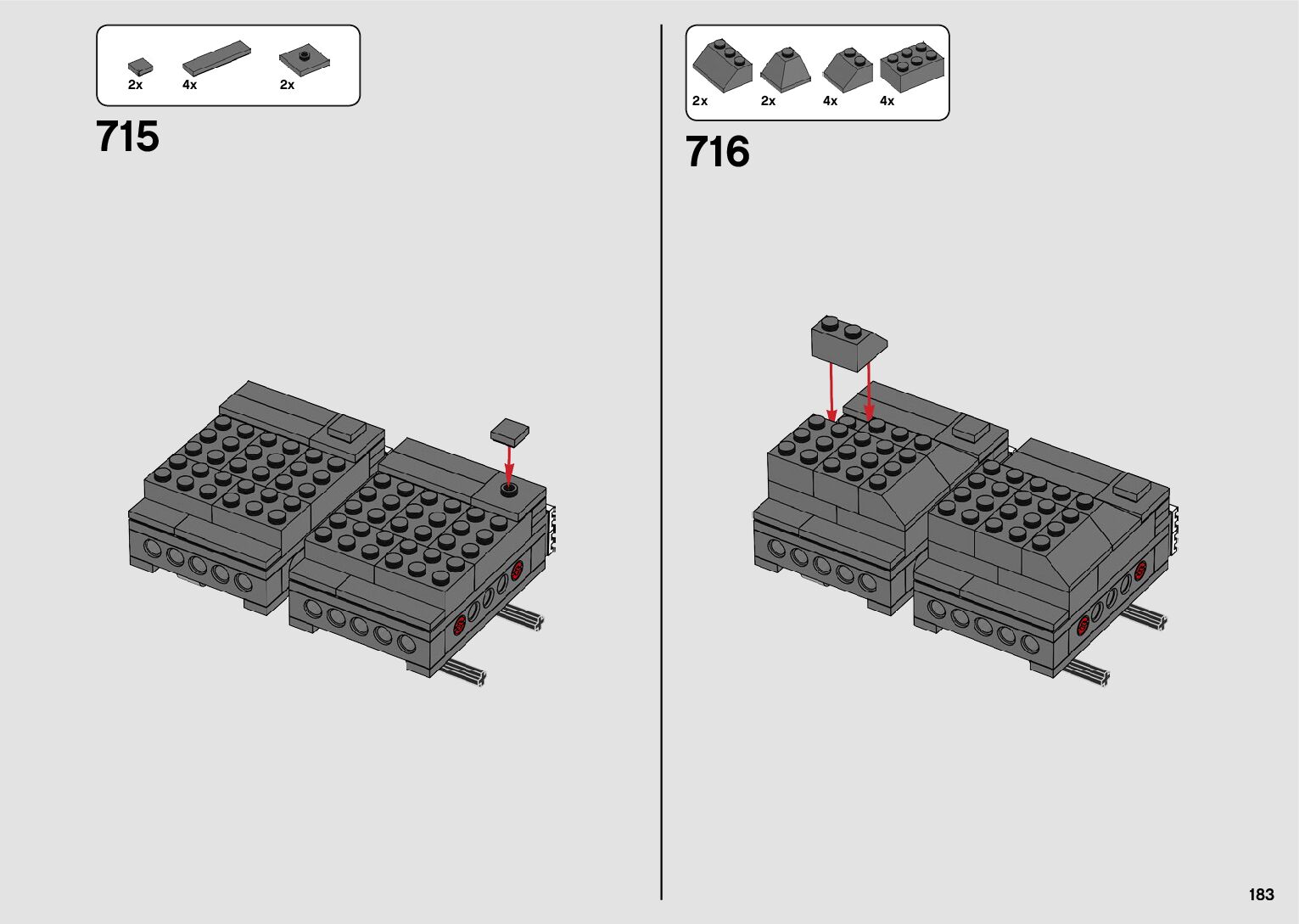 2x 4x 2x

715

2x 2x 4x 4x

716

183