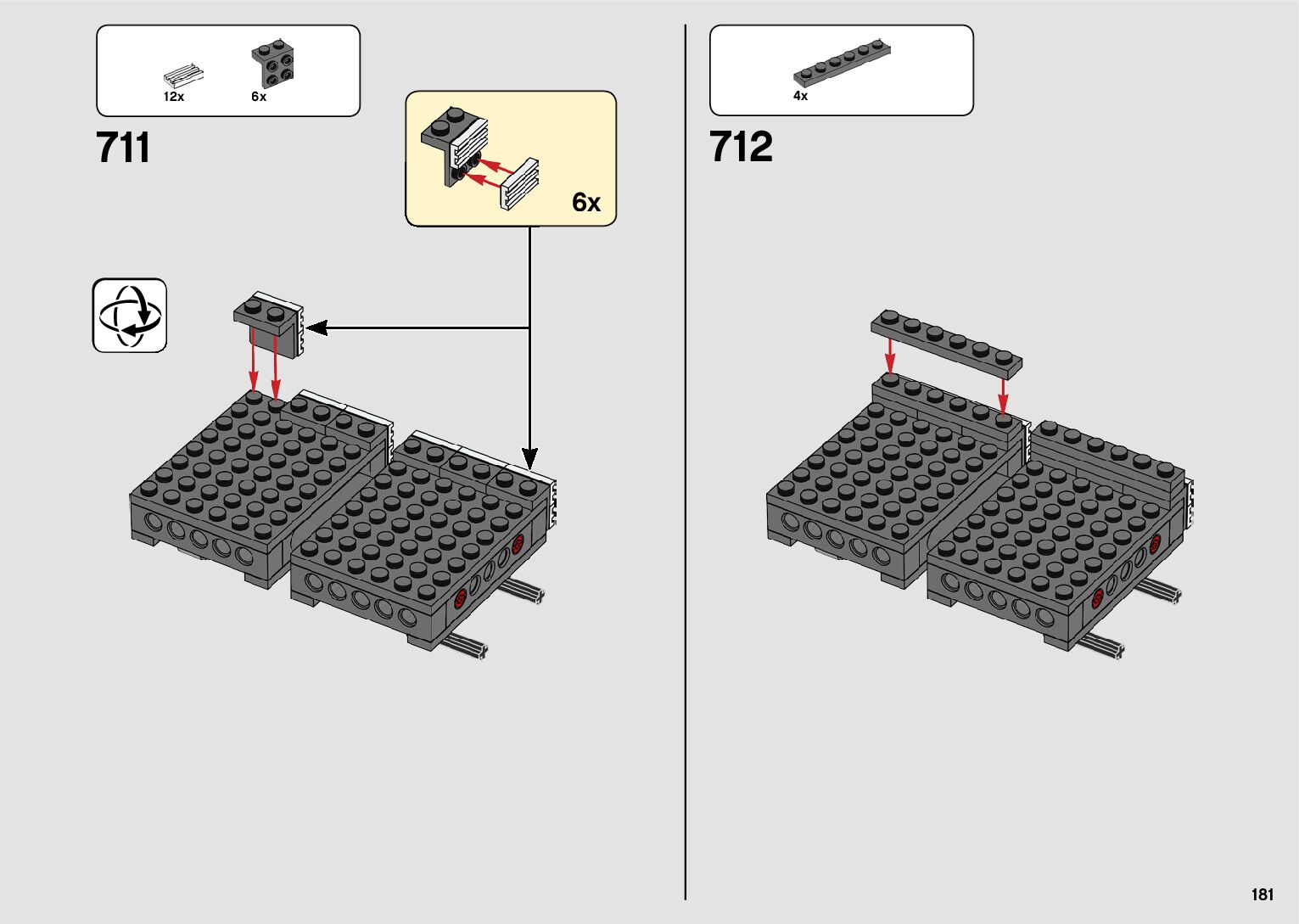 12x

6x

711

6x

4x

712

181