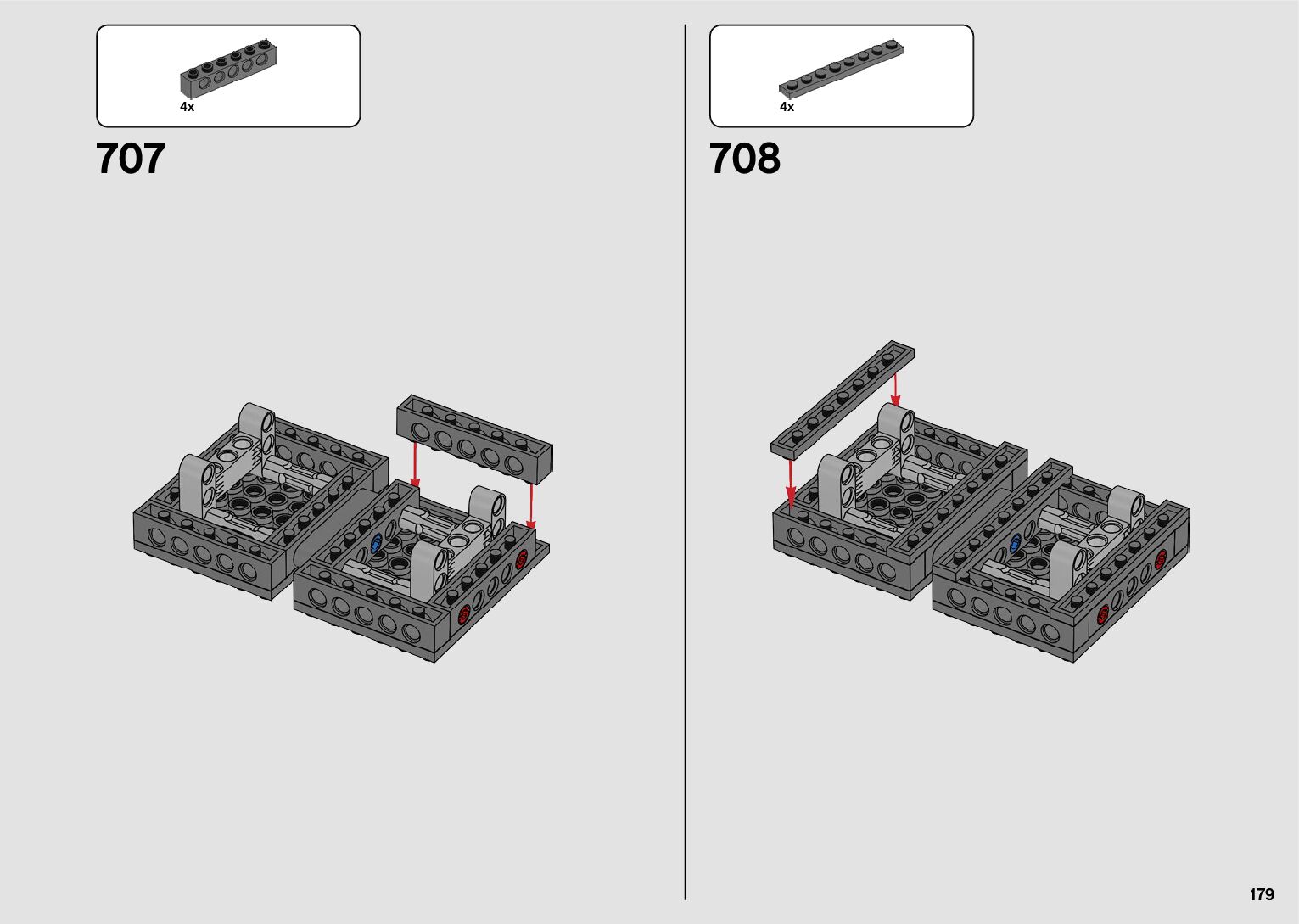 4x

707

4x

708

179