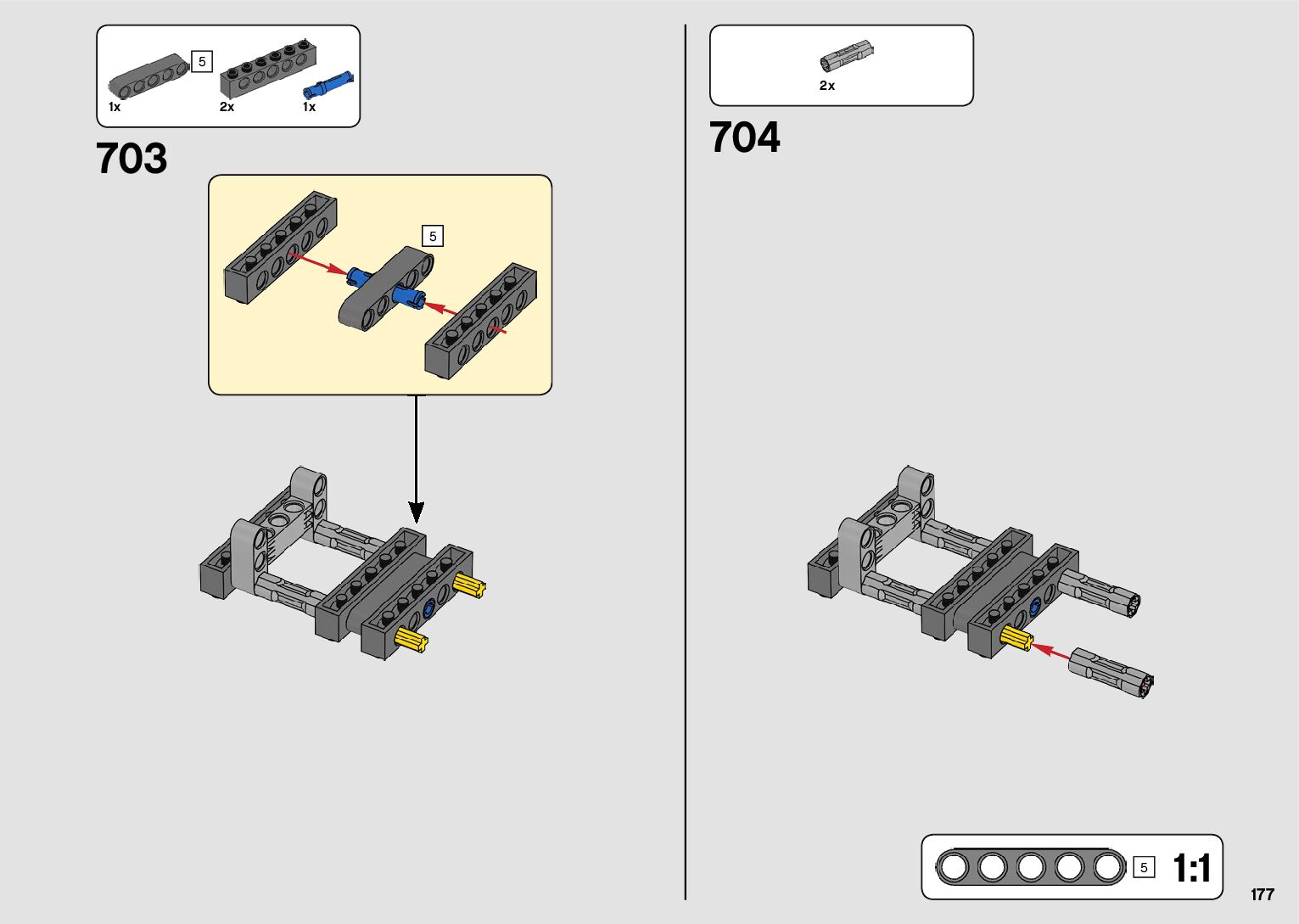 5

1x 2x 1x

703

5

2x

704

5 1:1

177