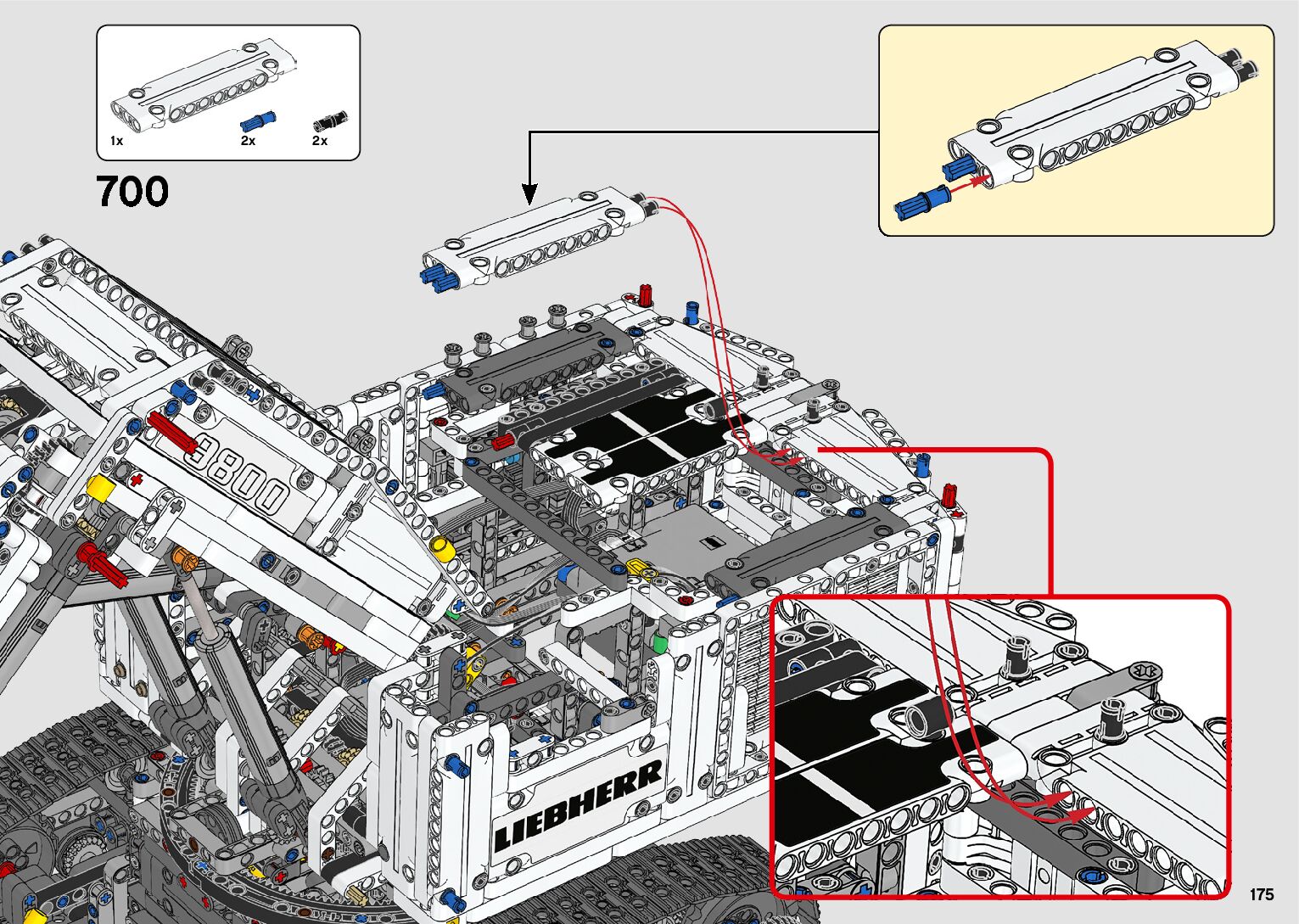 1x 2x 2x

700

9800

LIEBHERR

175