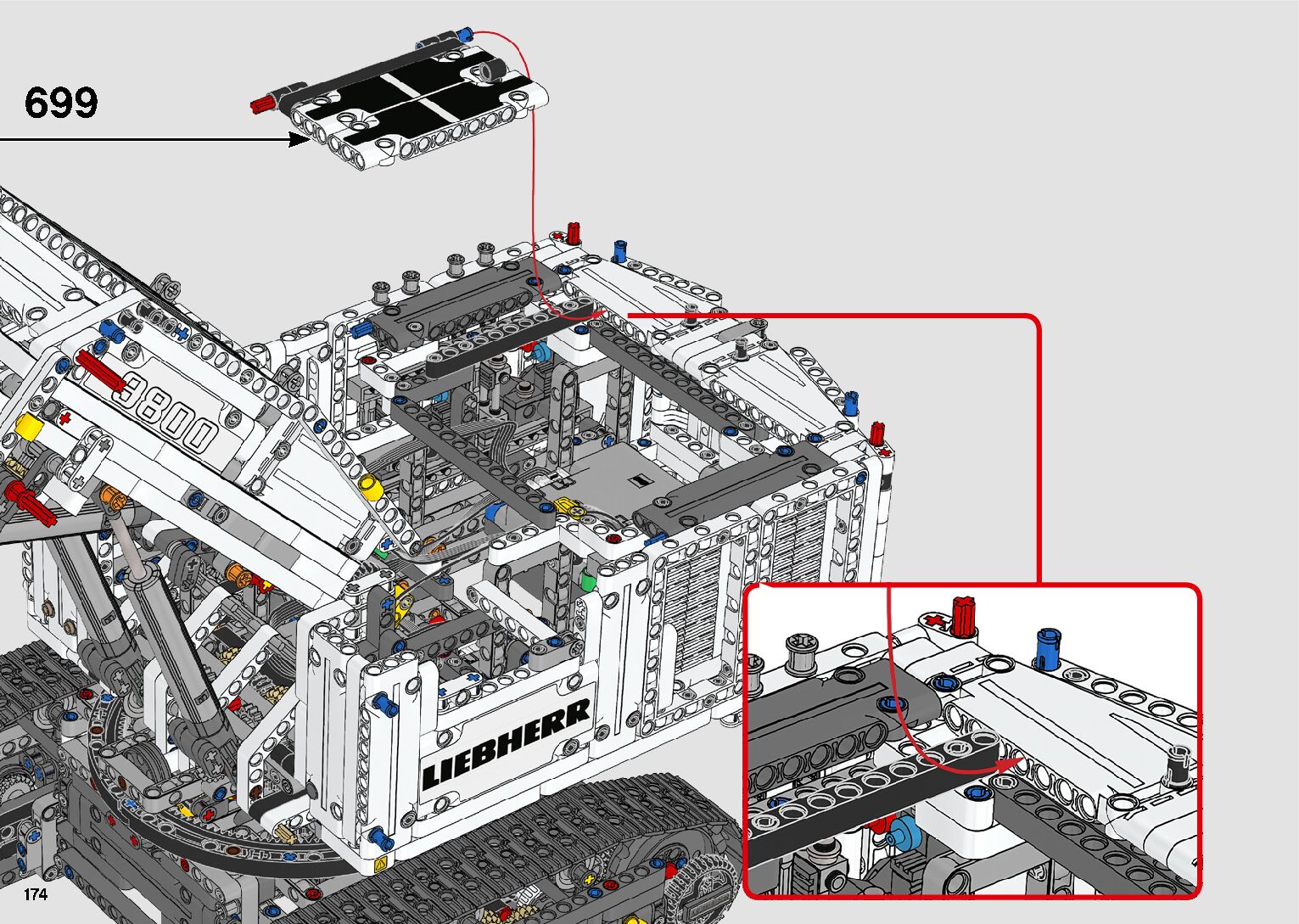 699

9800

LIEBHERR

174