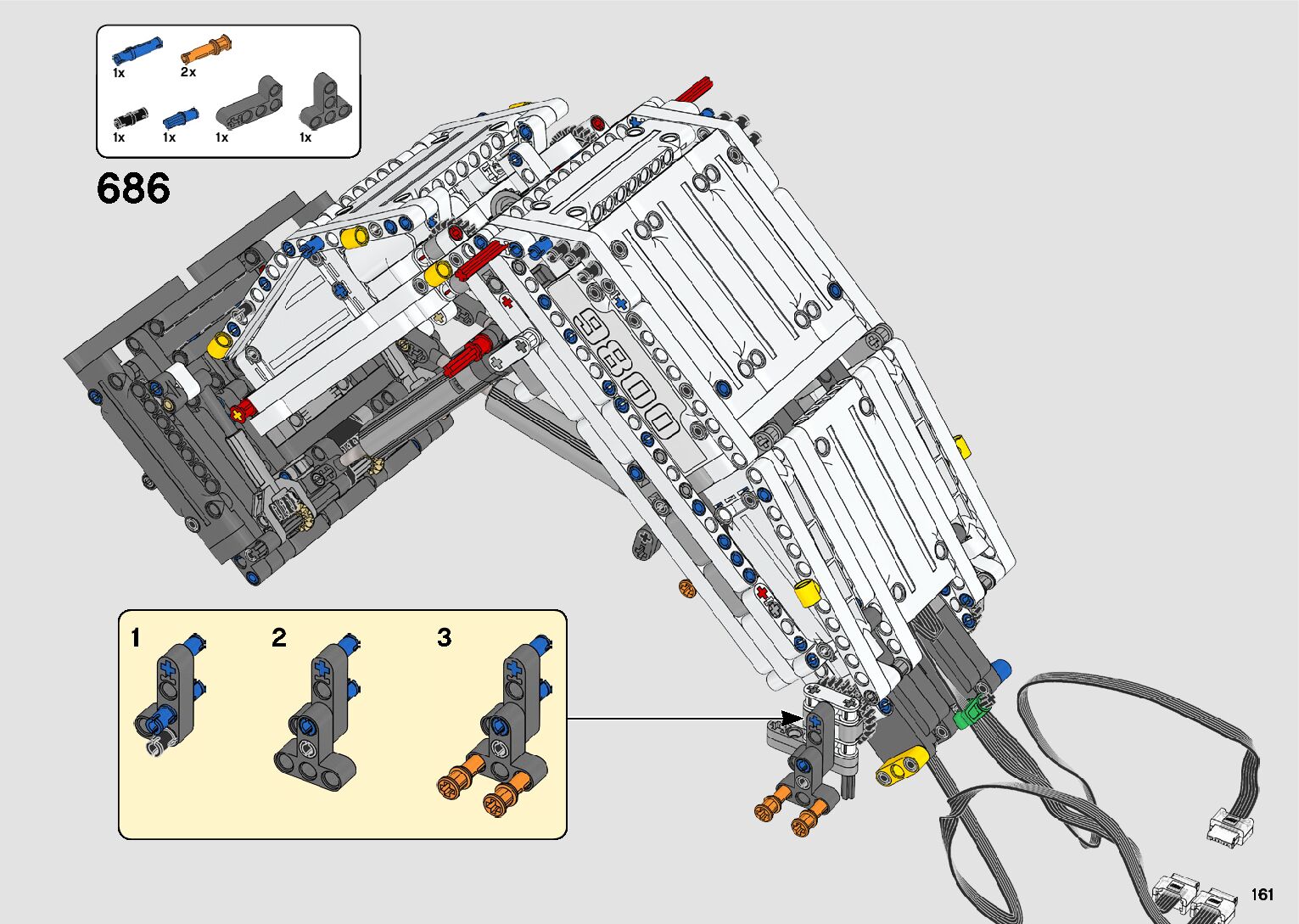 1x
2x
1x
1x
1x
1x

686

9800

1
2
3

161