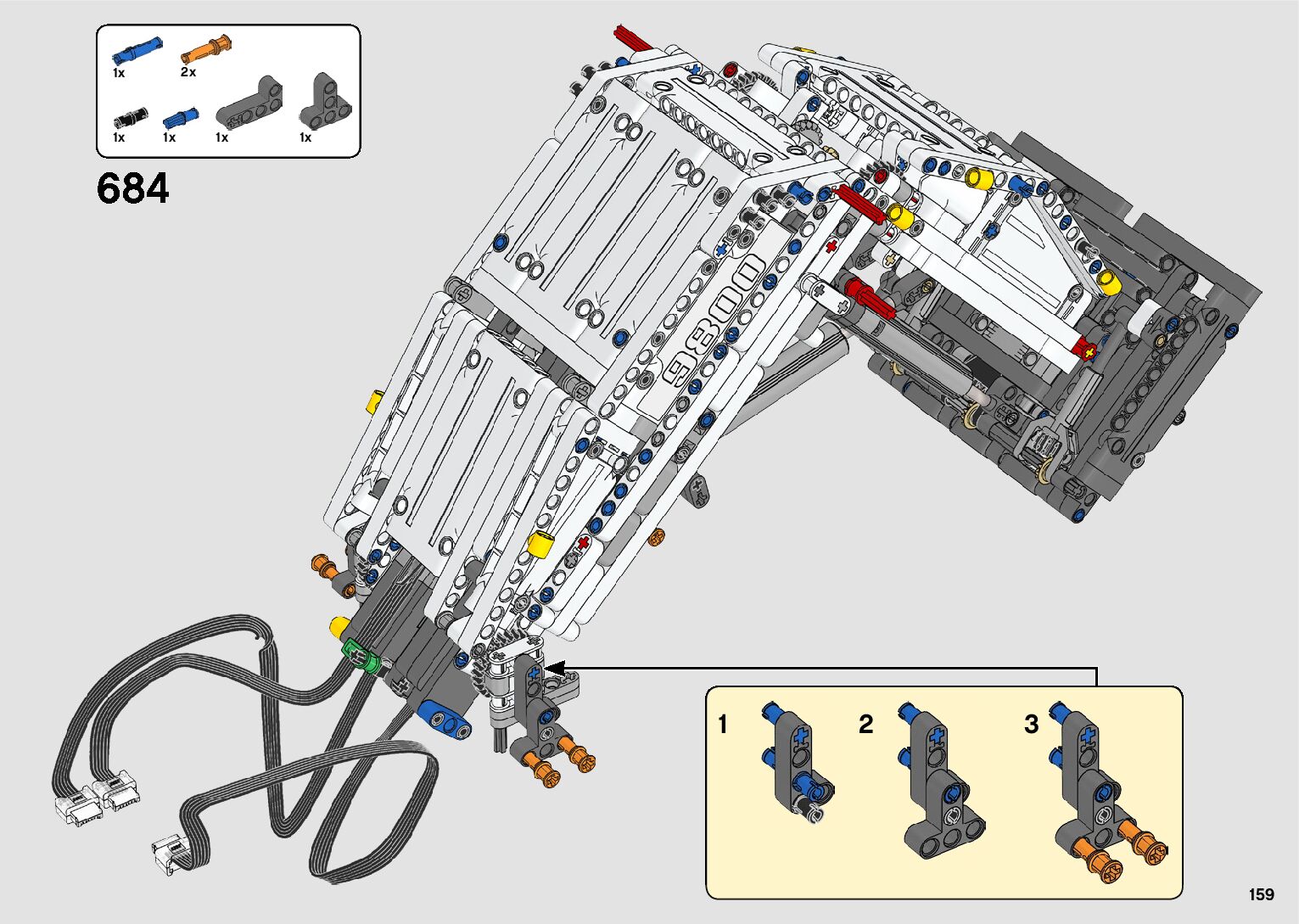 1x
2x
1x
1x
1x
1x

684

9800

1
2
3

159