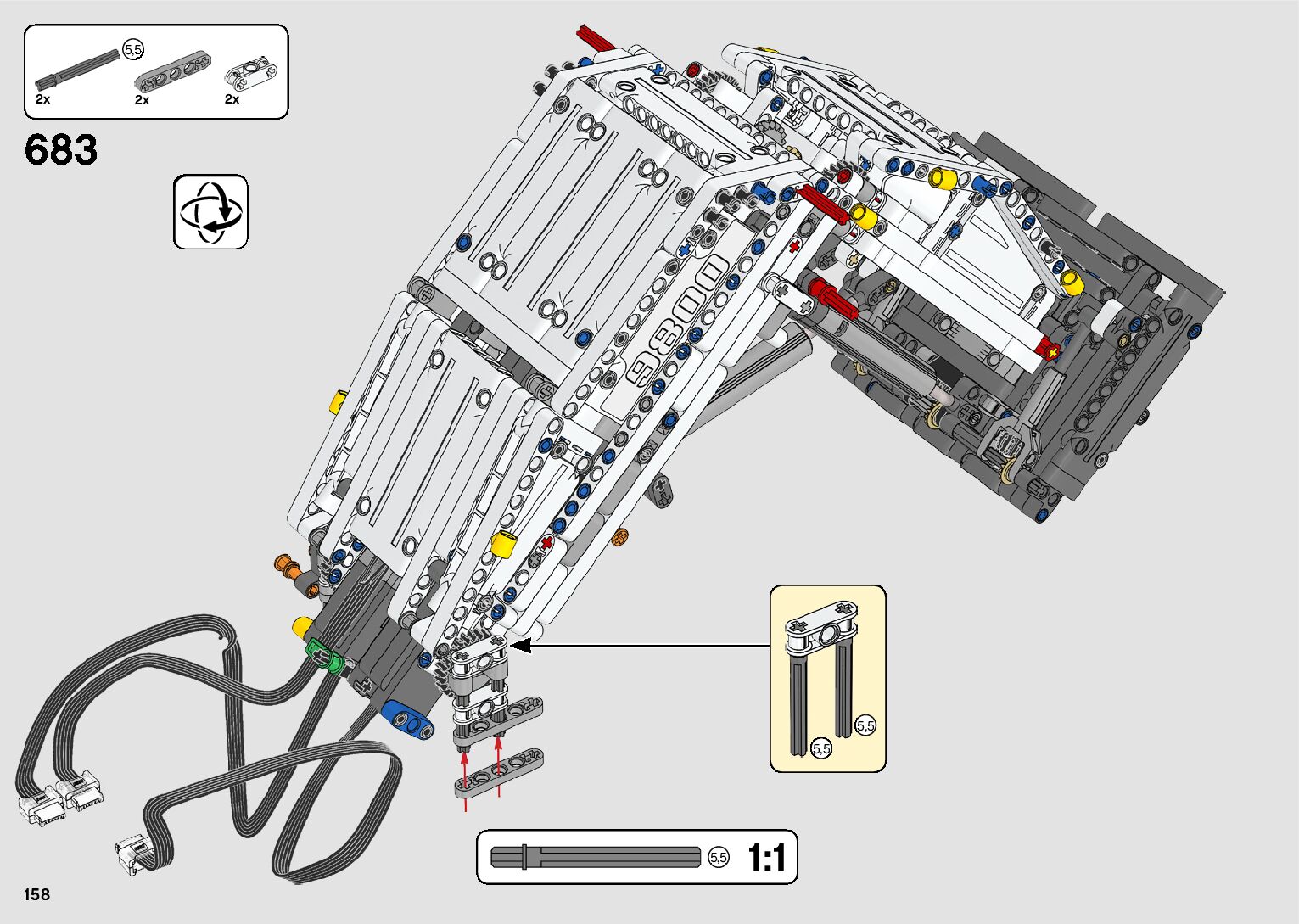 5,5
2x
2x
2x

683

9800

5,5
5,5

5,5
1:1

158