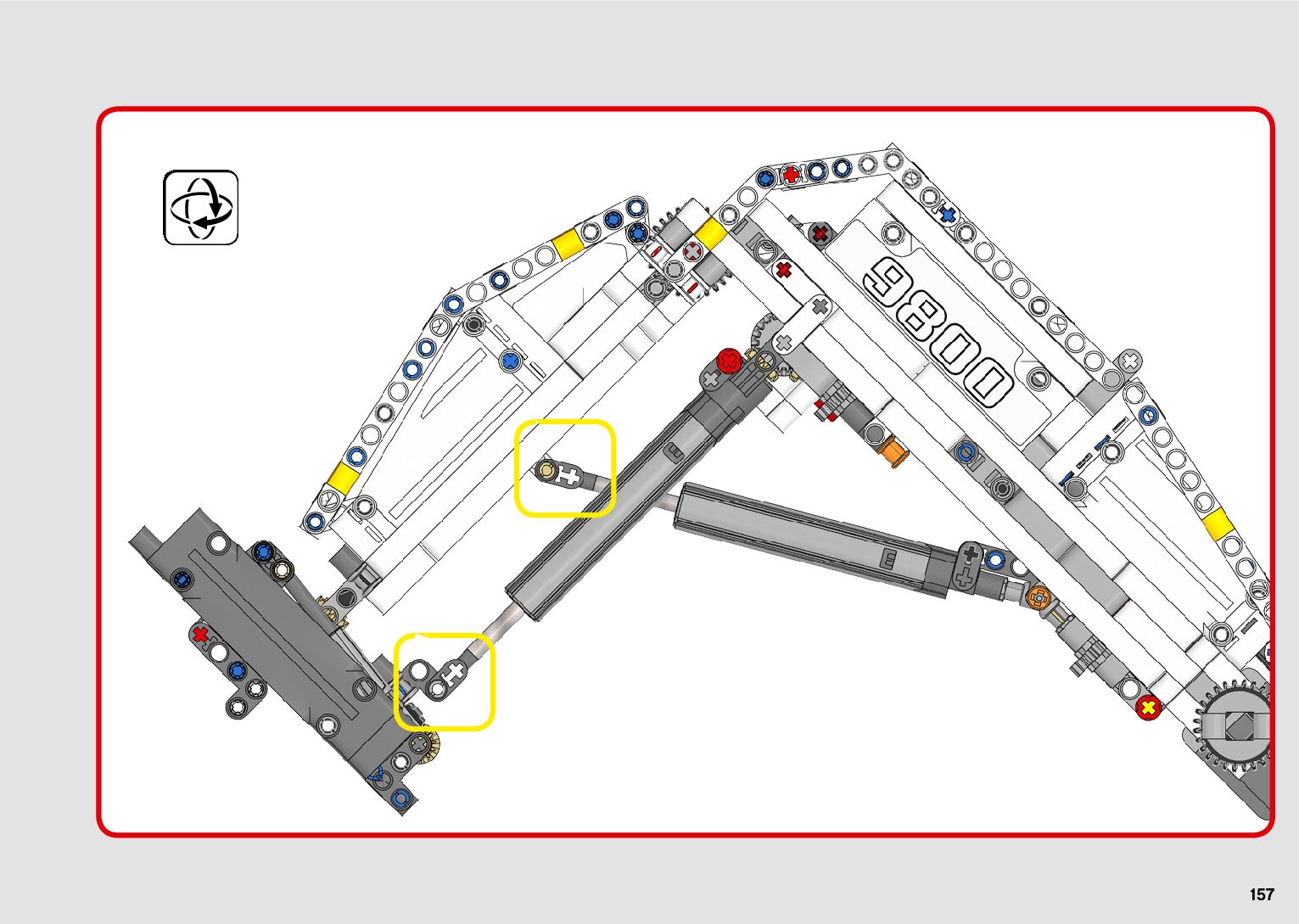 9800

157