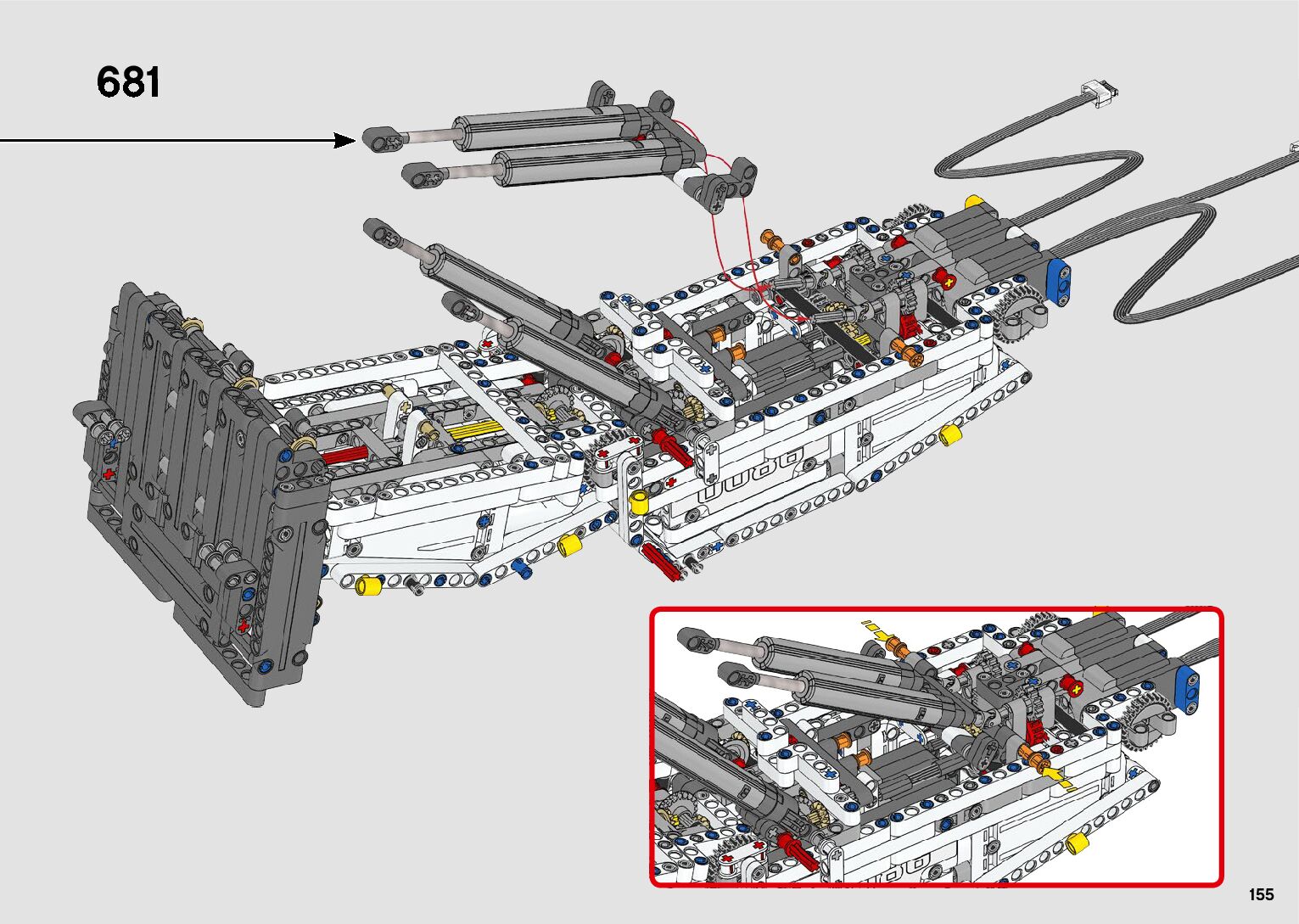 681

155