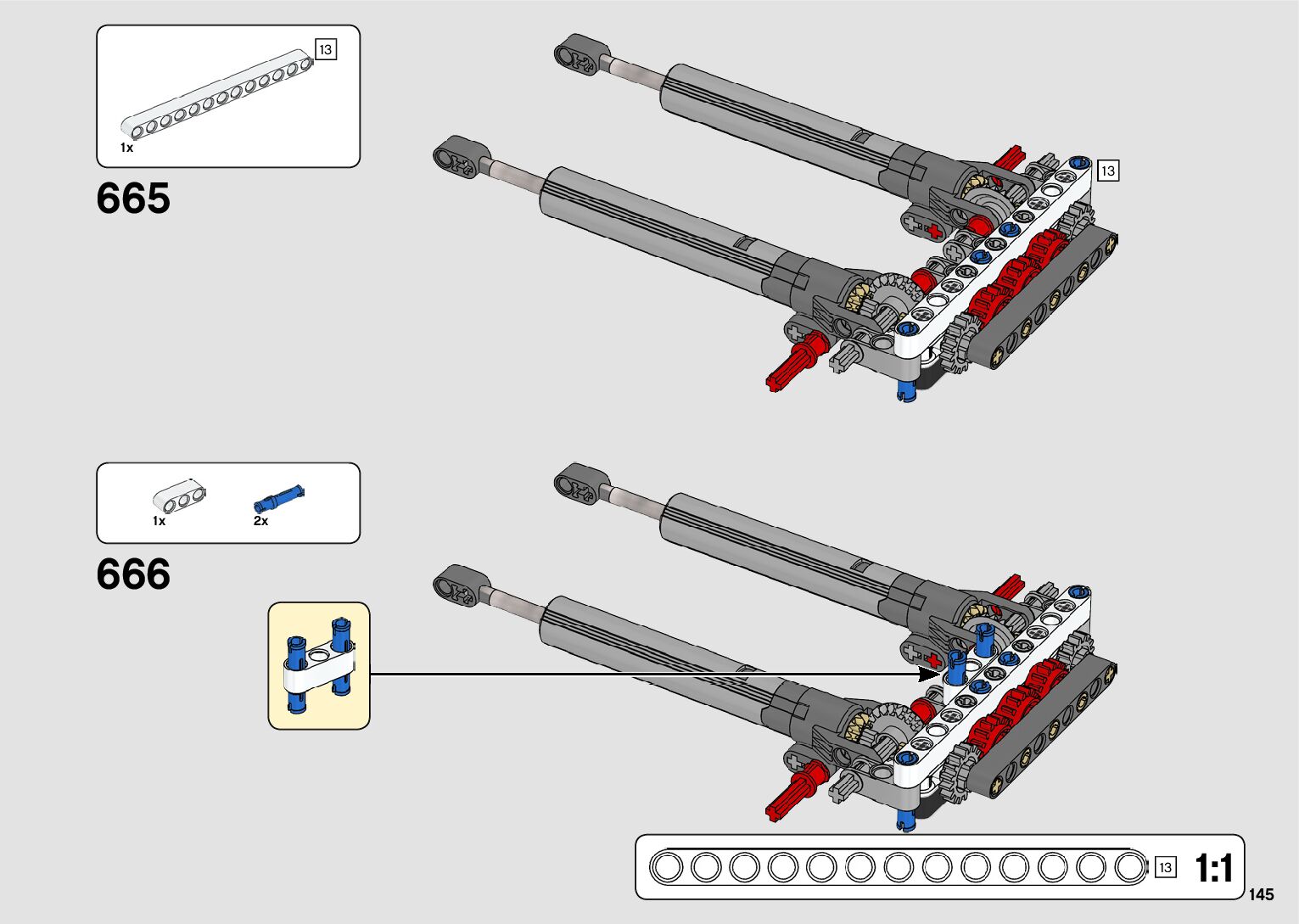 13

1x

665

13

1x

2x

666

13

1:1

145