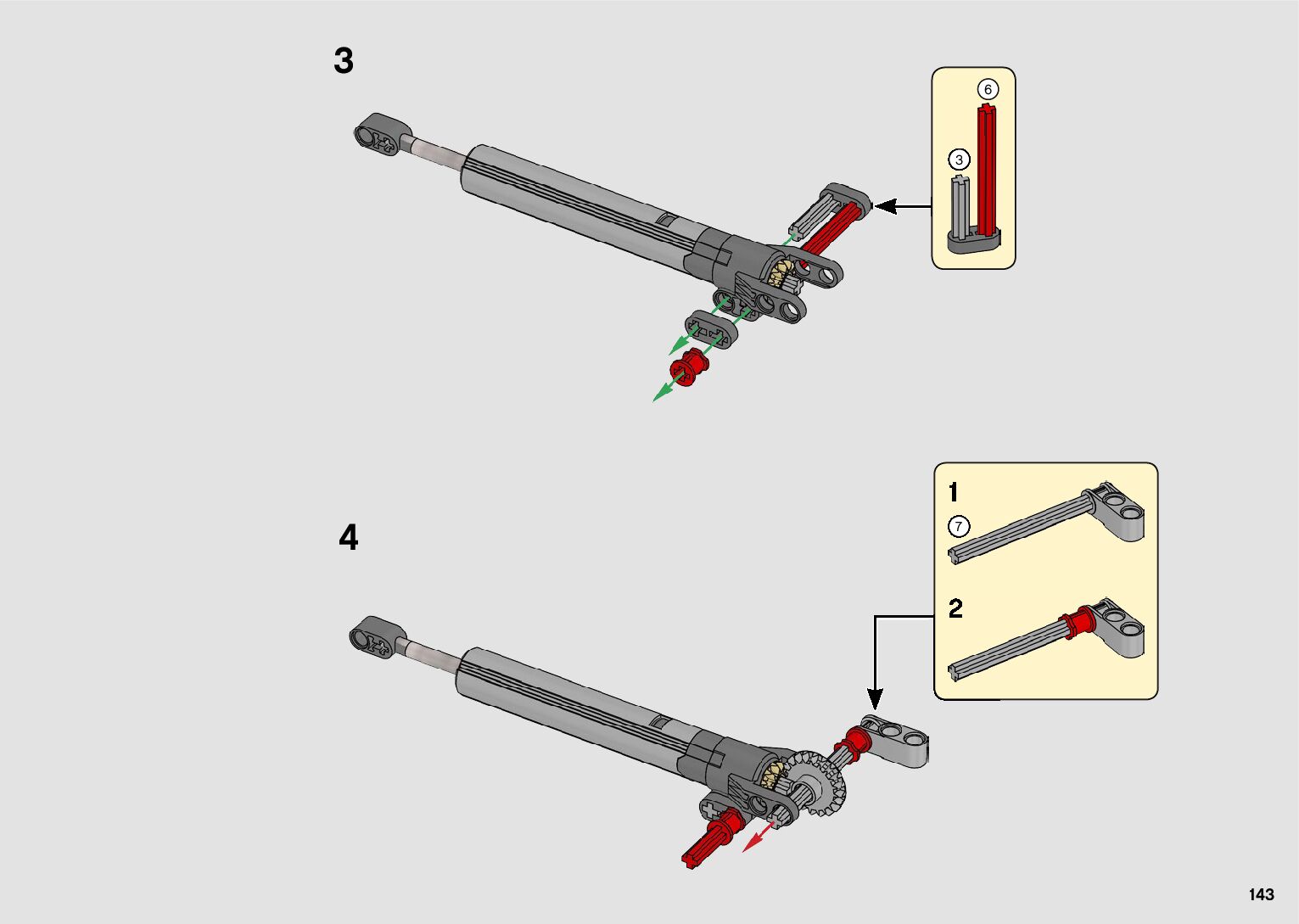 3

6

3

4

1

7

2

143