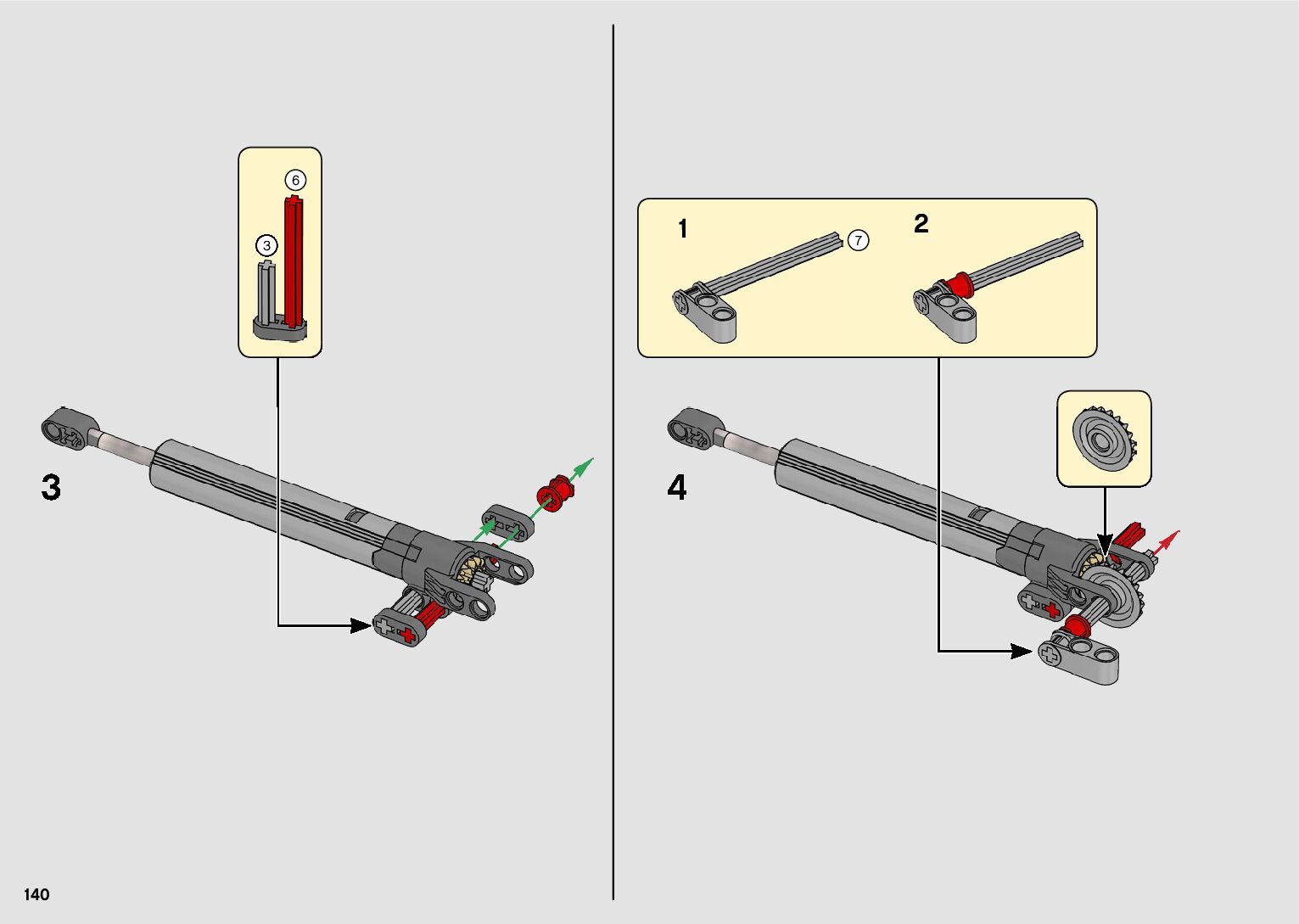 6

3

3

1

7

2

4

140