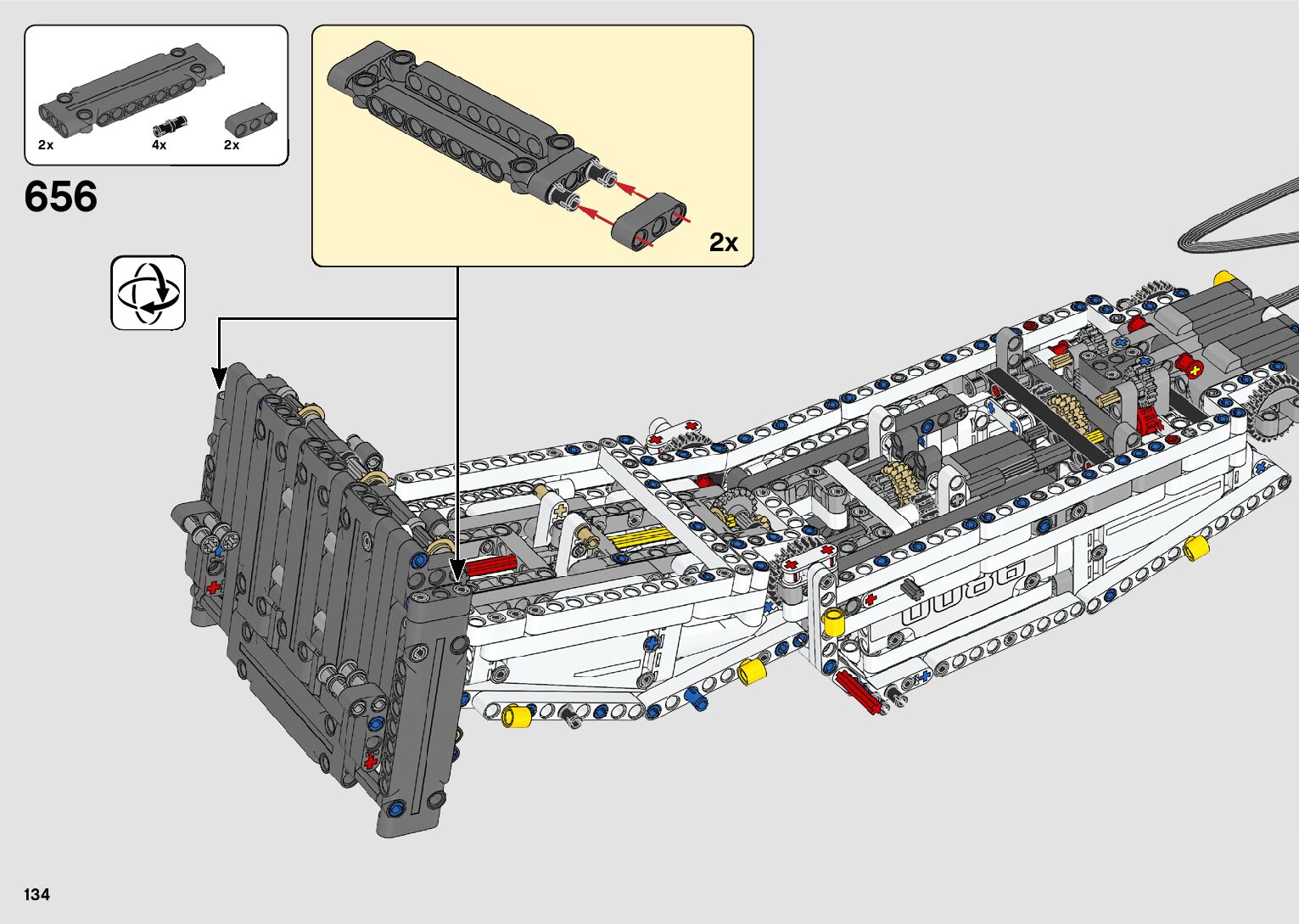 2x
4x
2x

656

2x

134