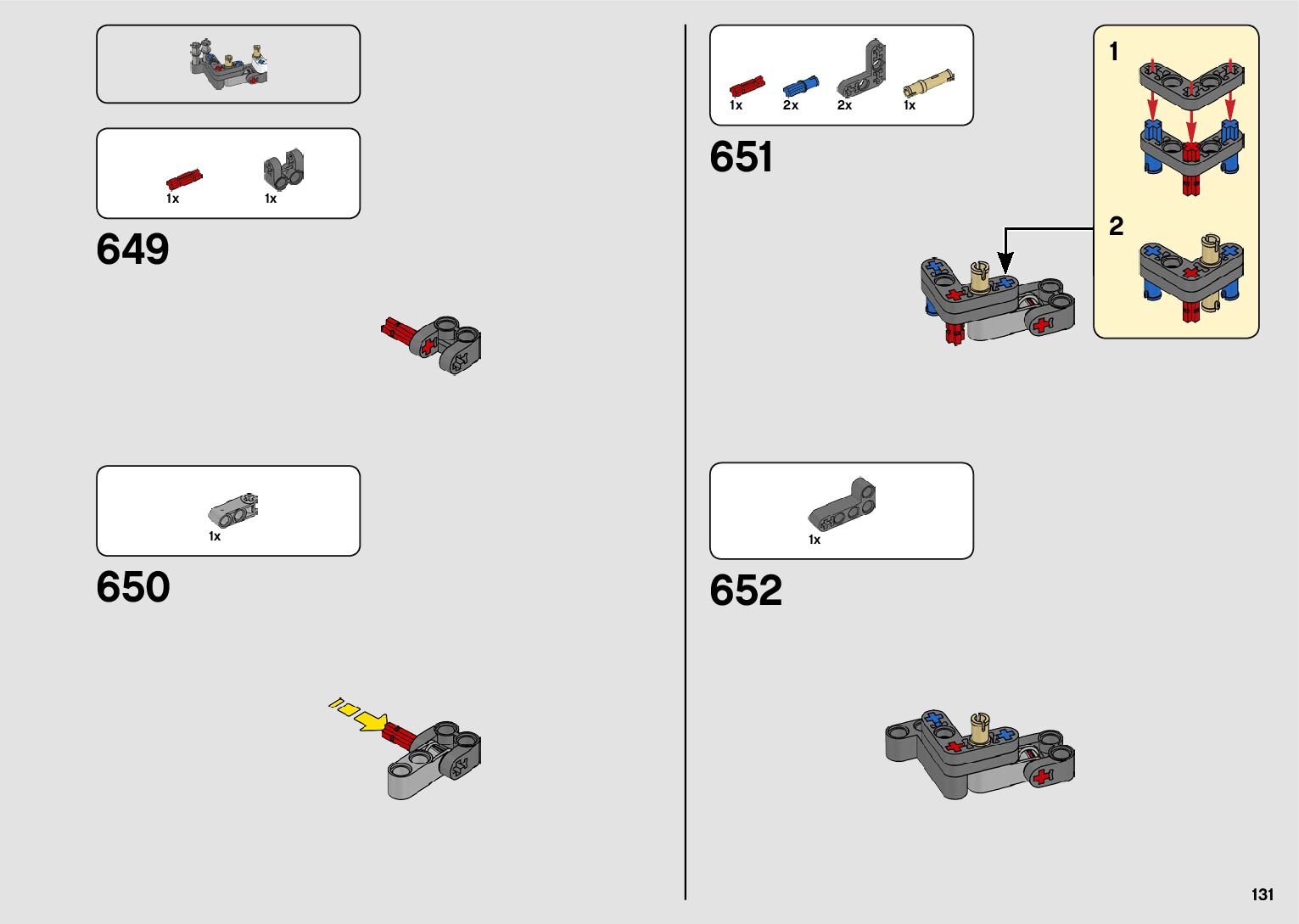 1x 1x

649

1x

650

1x 2x 2x 1x

651

1

2

1x

652

131