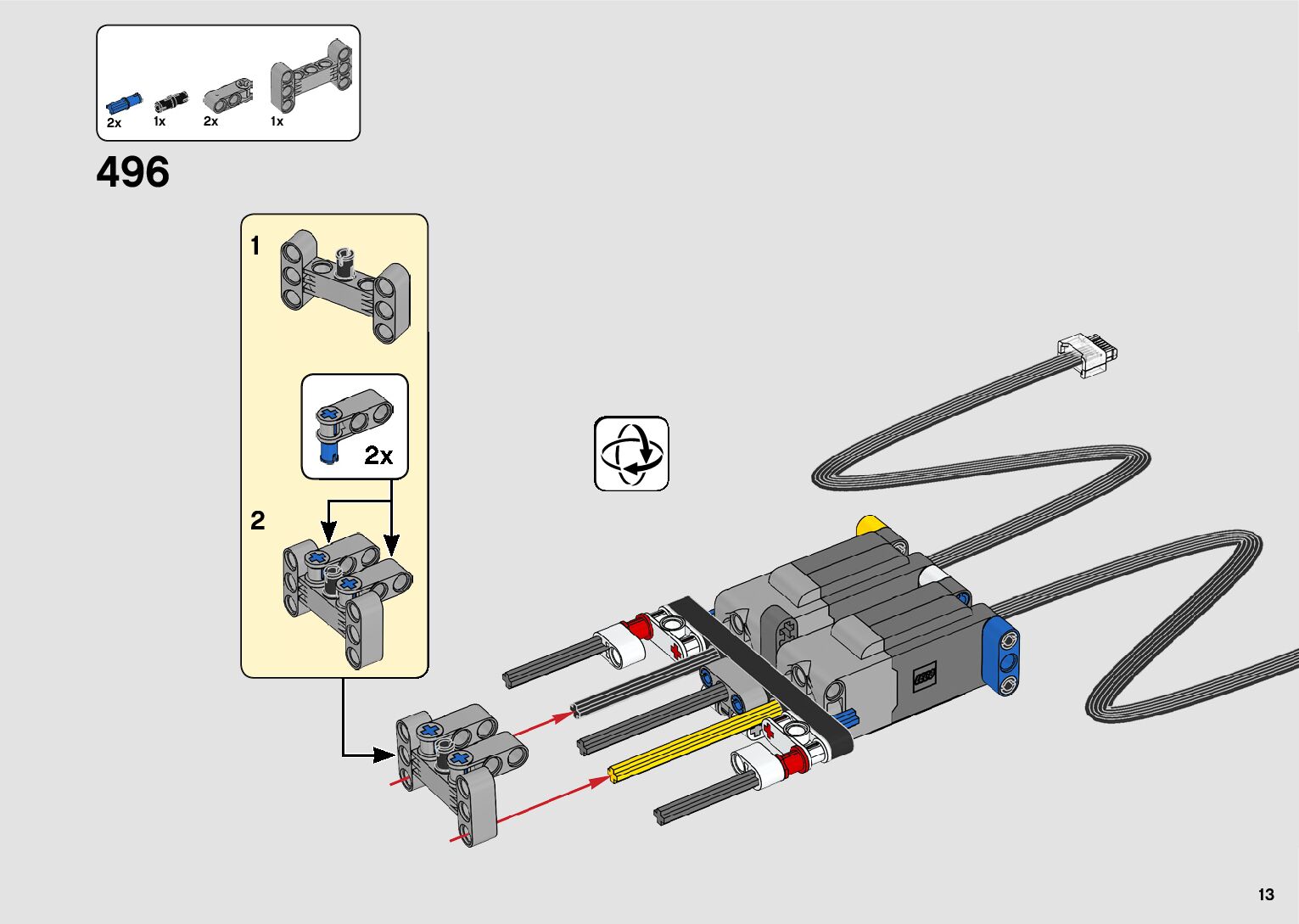 2x 1x 2x 1x

496

1

2x

2

13