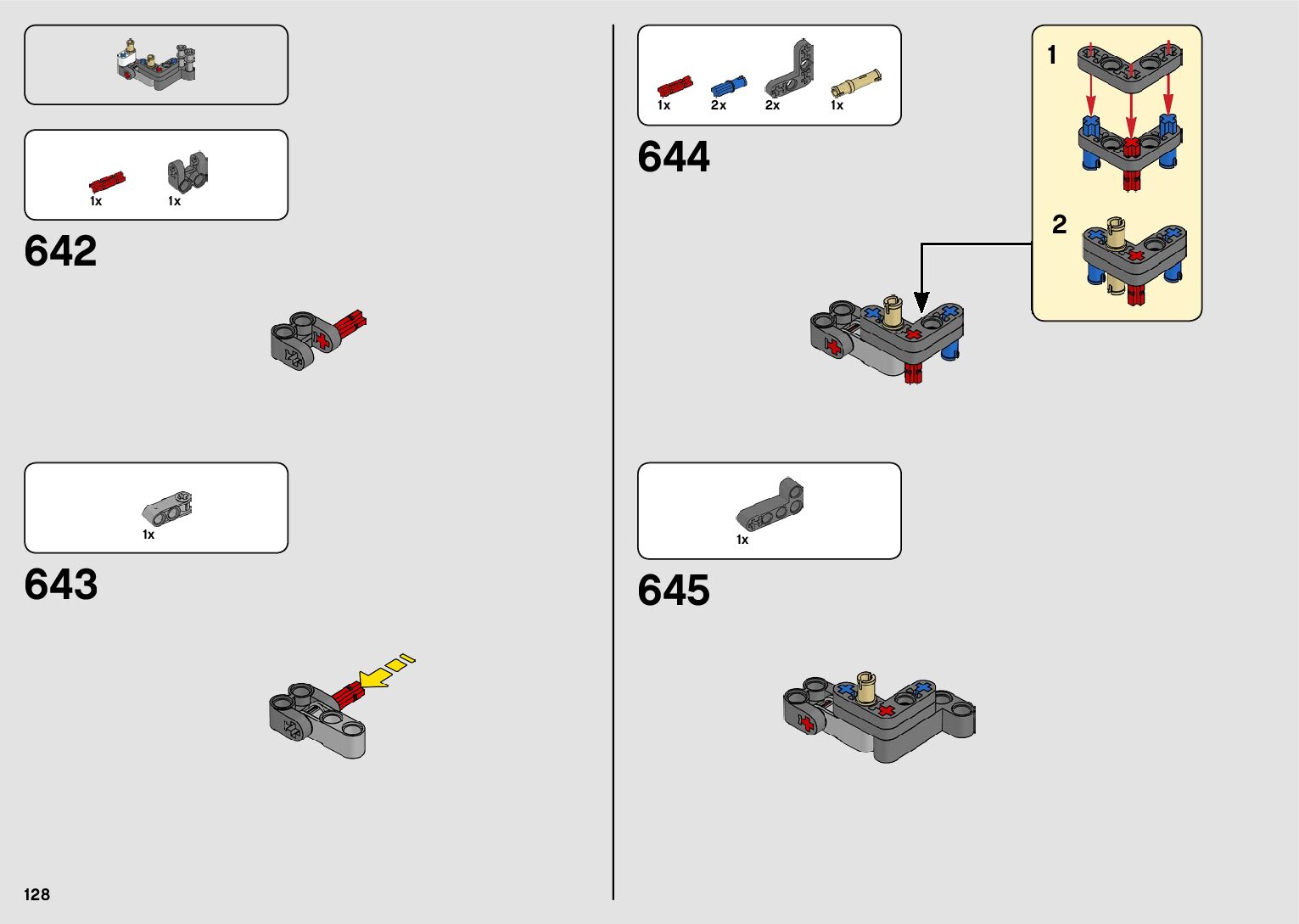 1x 1x

642

1x

643

128

1x 2x 2x 1x

644

1

2

1x

645