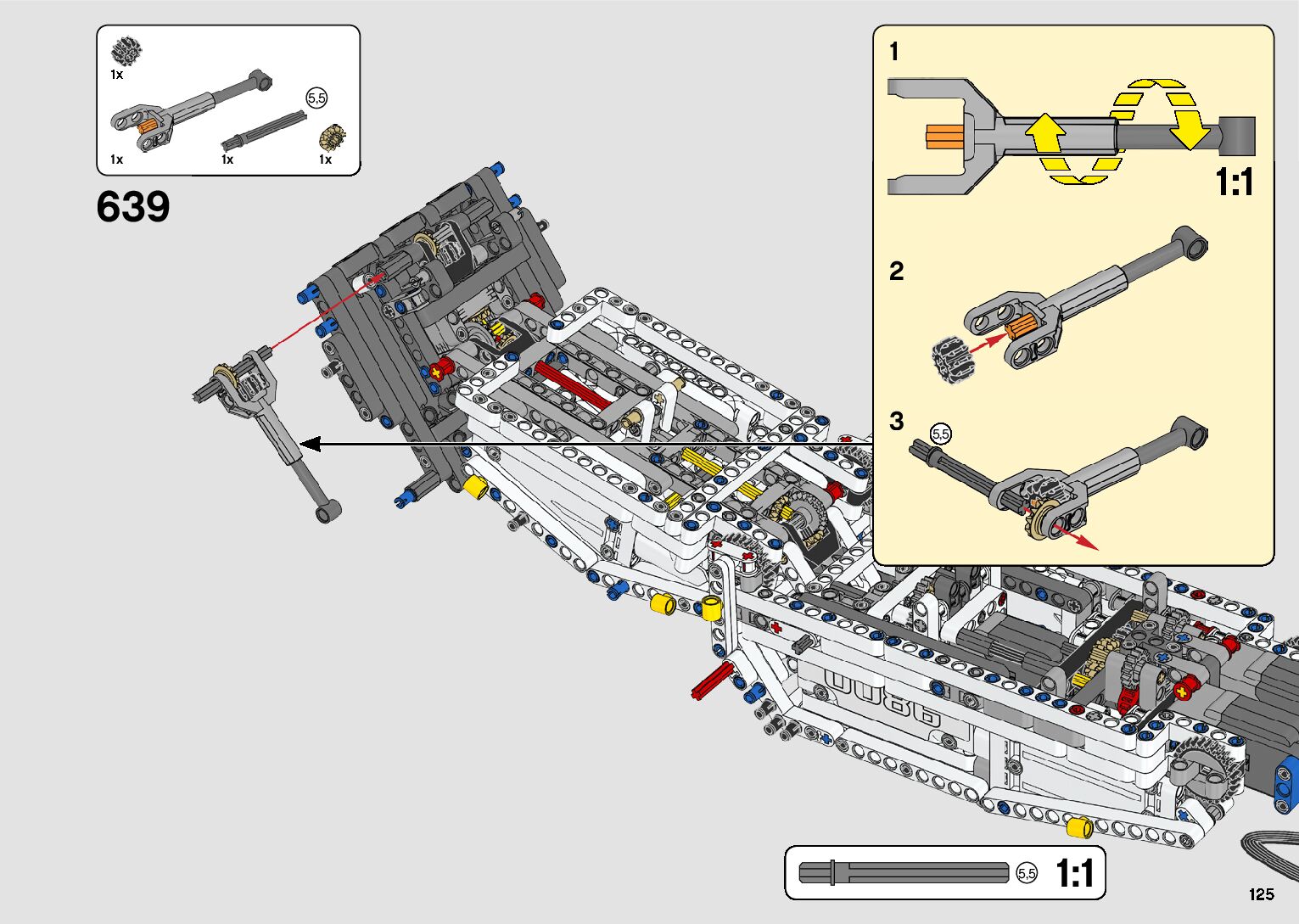 1x

5,5

1x 1x 1x

639

1

1:1

2

3

5,5

5,5

1:1

125