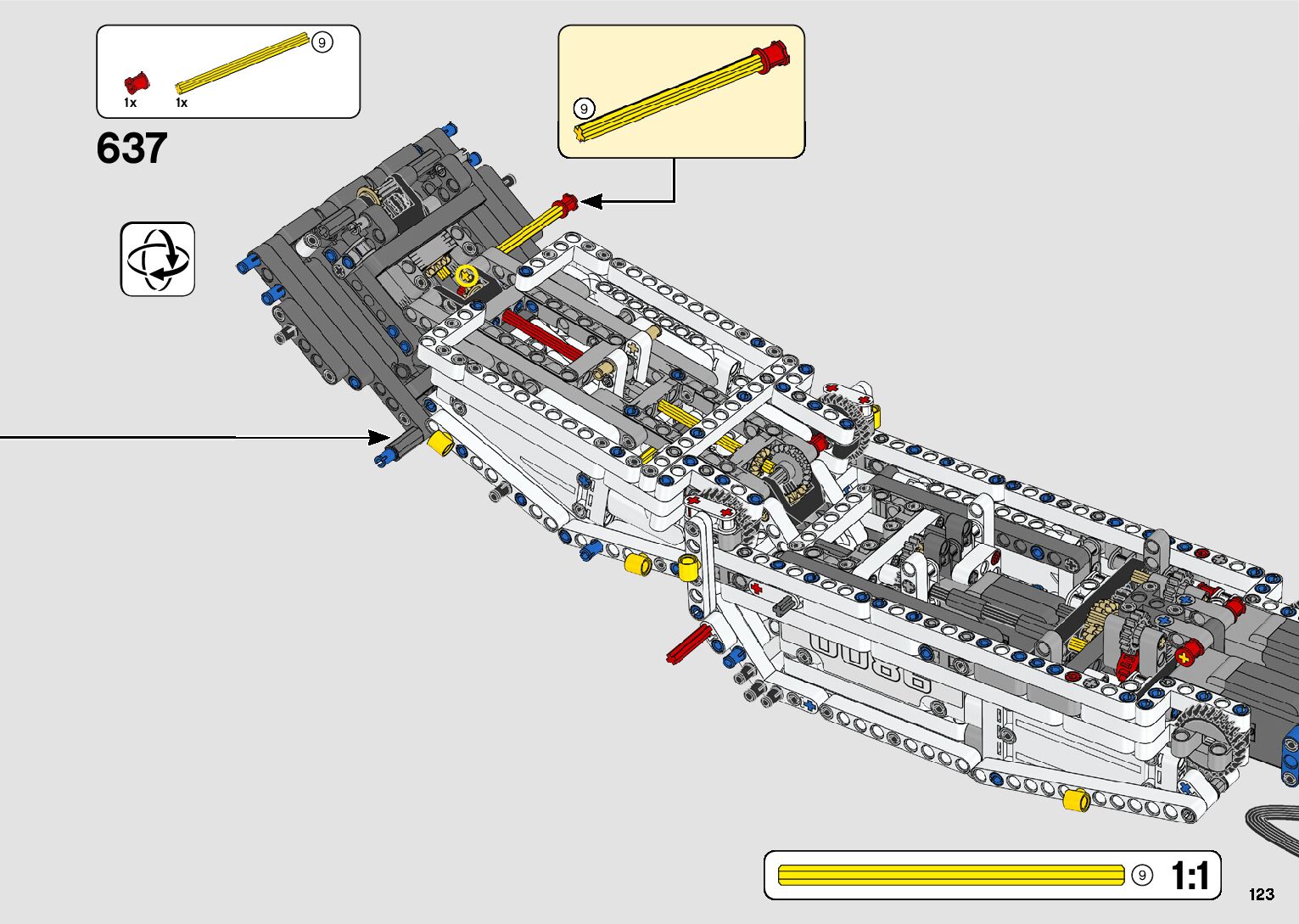 9

1x 1x

637

9

9 1:1

123