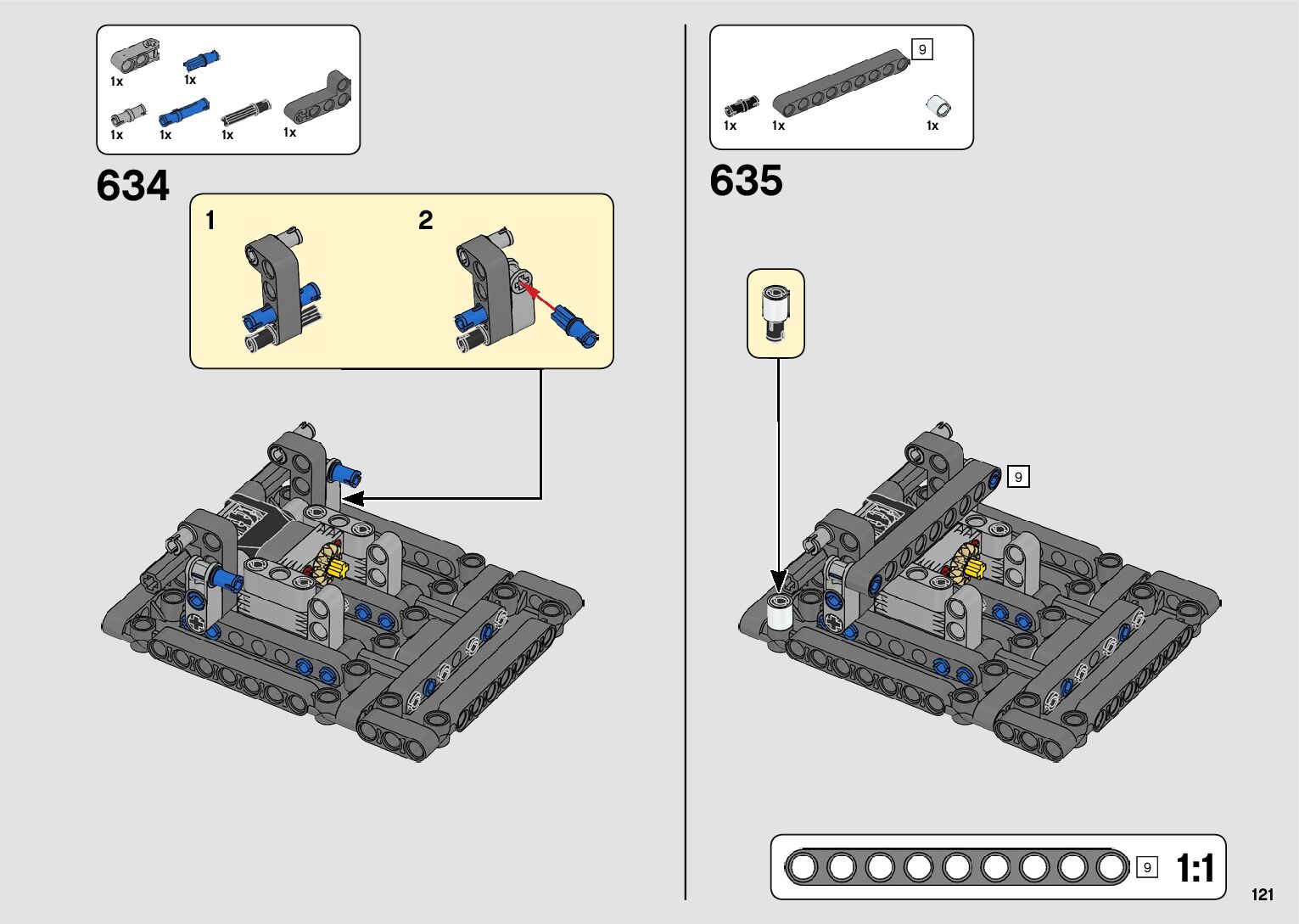 1x
1x
1x
1x
1x
1x

634

1

2

9
1x
1x
1x

635

9

9
1:1

121