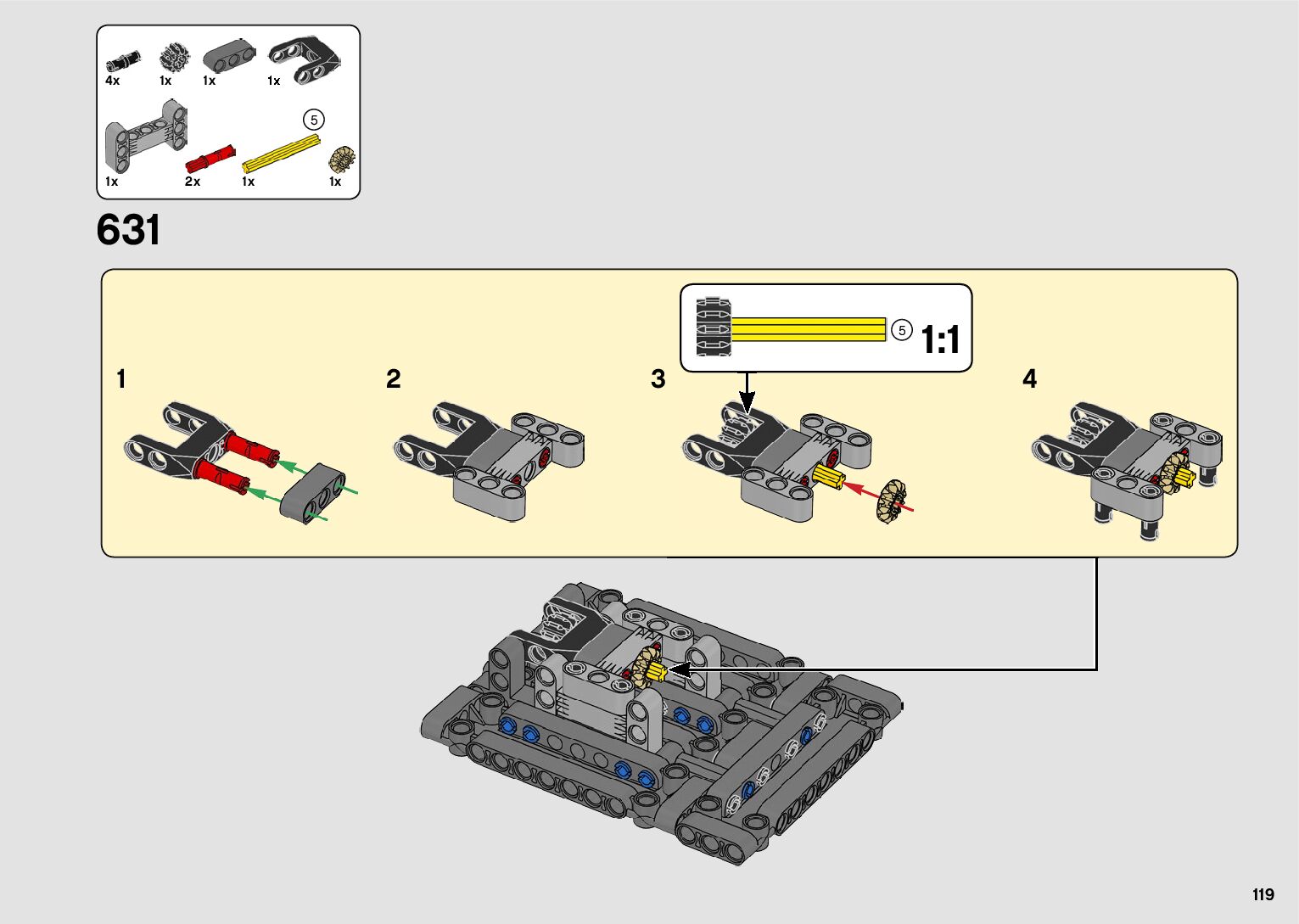 4x 1x 1x 1x

5

1x 2x 1x 1x

631

5 1:1

1

2

3

4

119