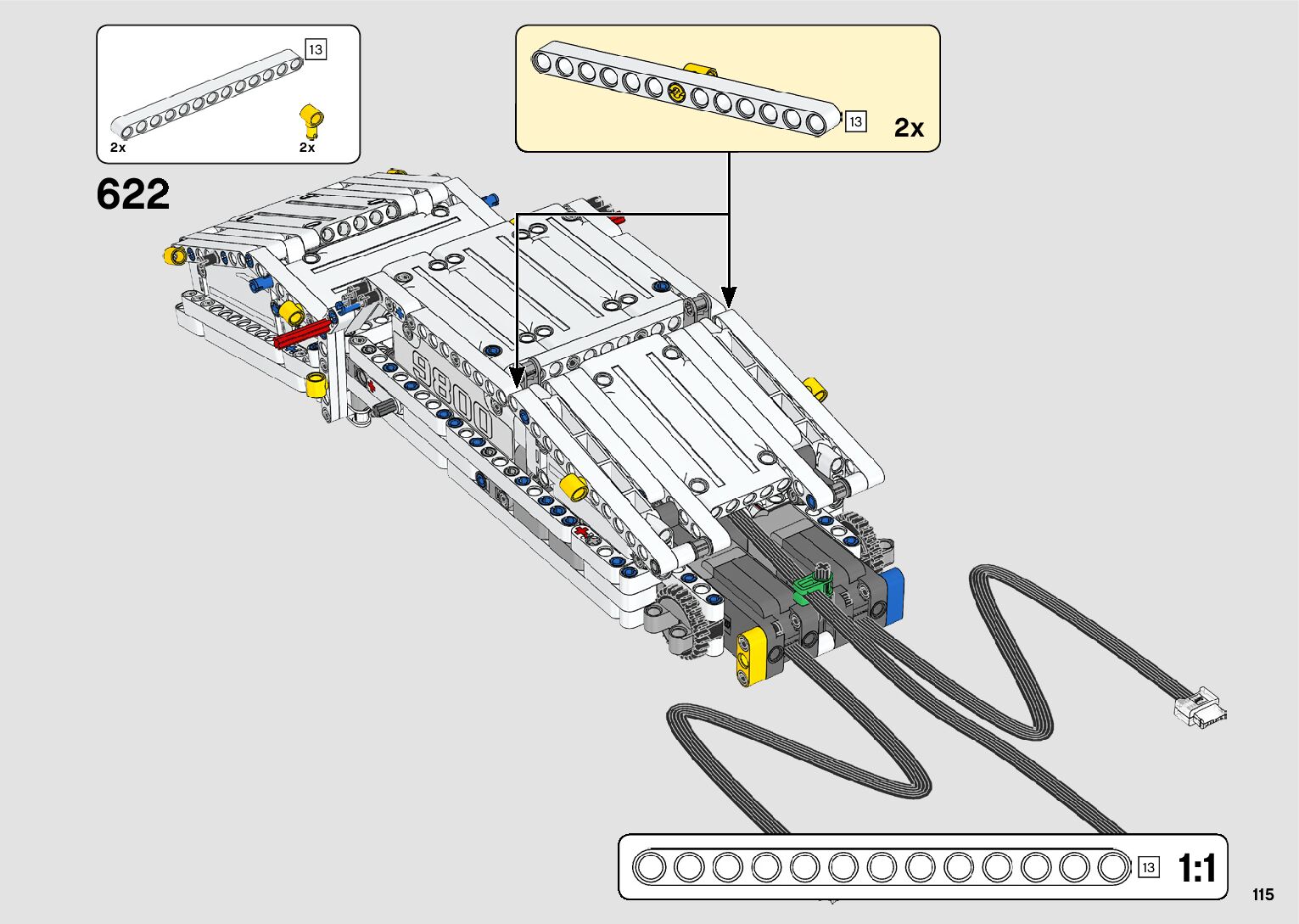 13
2x
2x

622

13
2x

9800

13
1:1

115