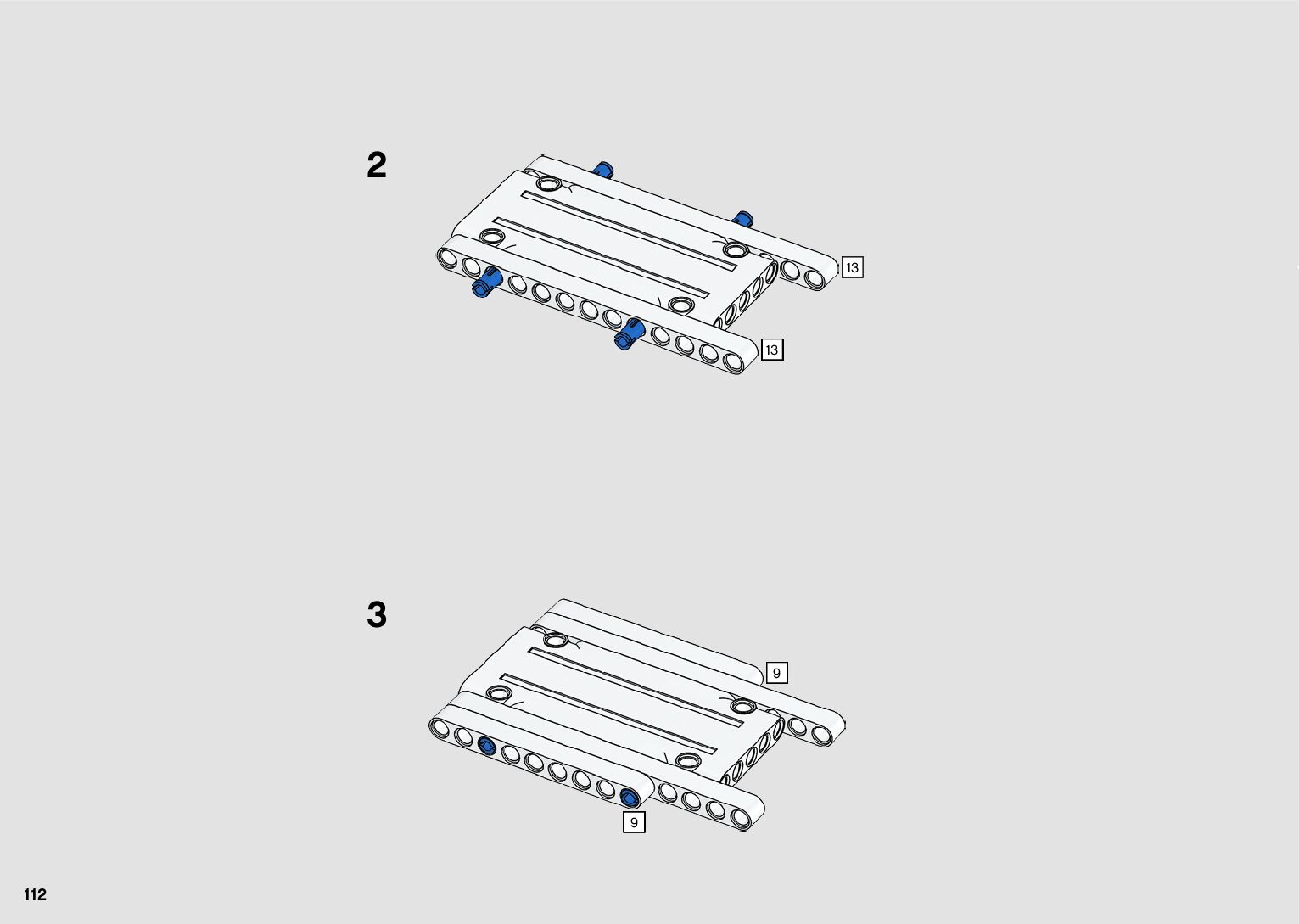 2

13

13

3

9

9

112