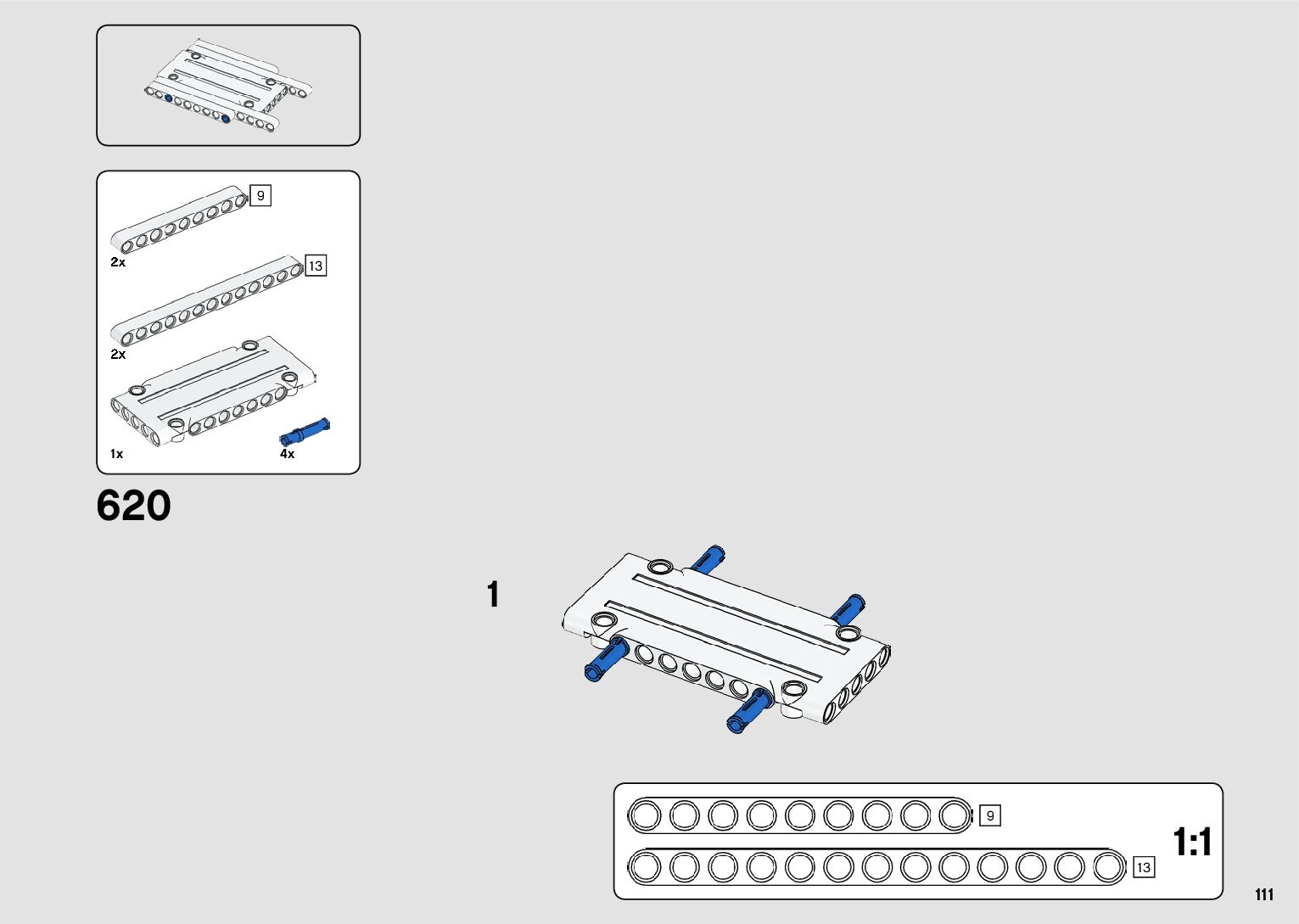 9

2x

13

2x

1x

4x

620

1

9

13

1:1

111