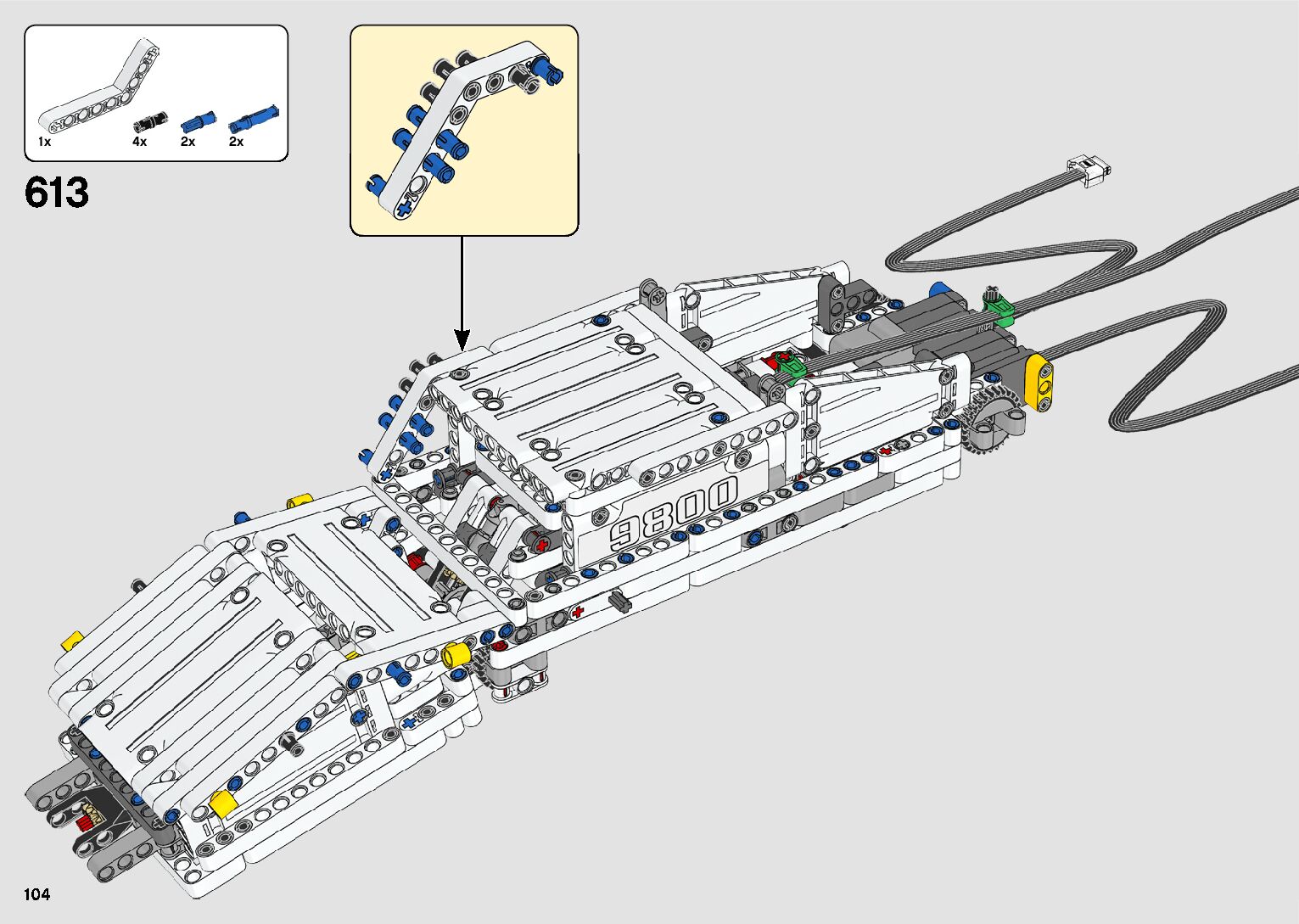 1x 4x 2x 2x

613

9800

104