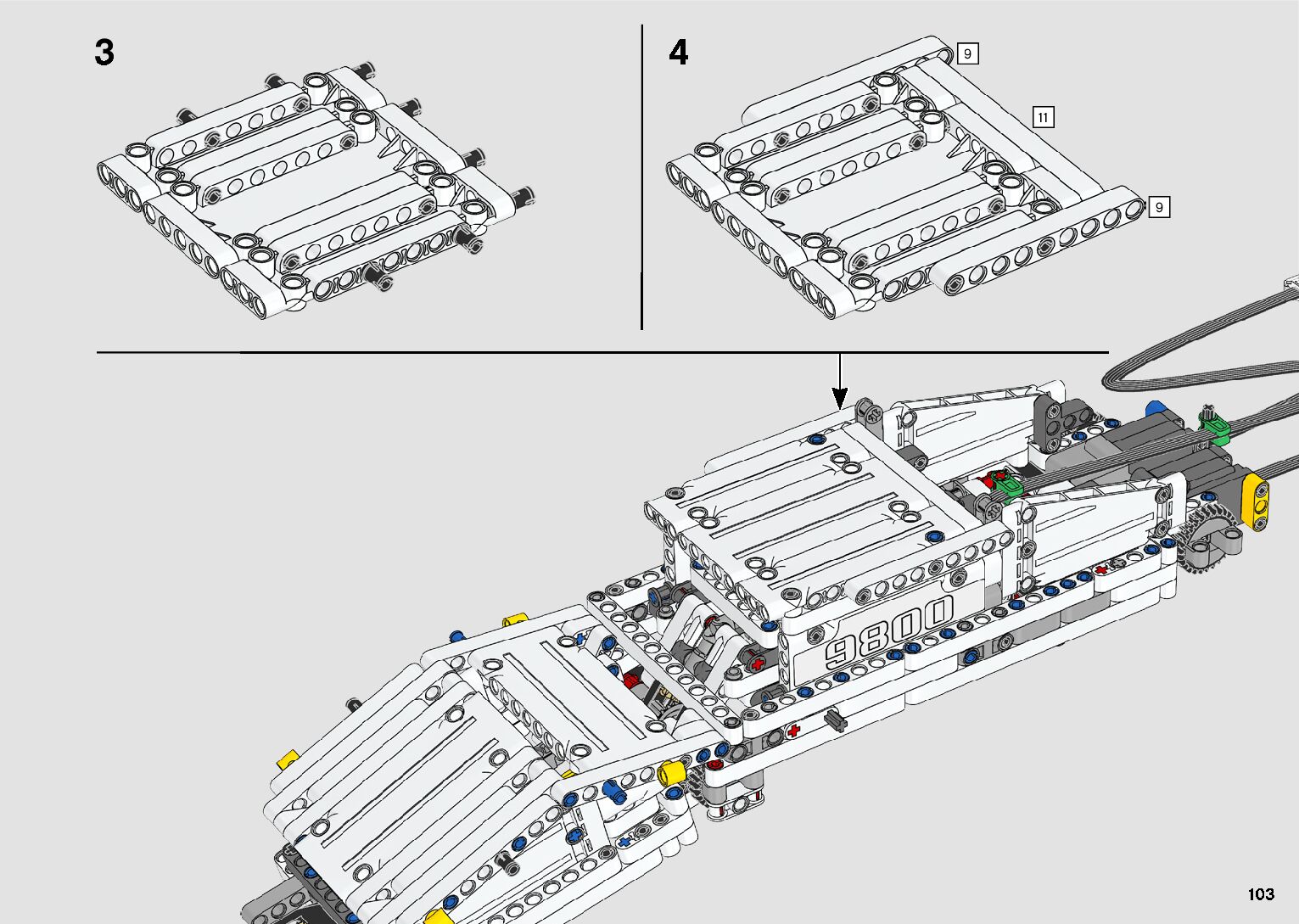 3

4

9

11

9

9800

103