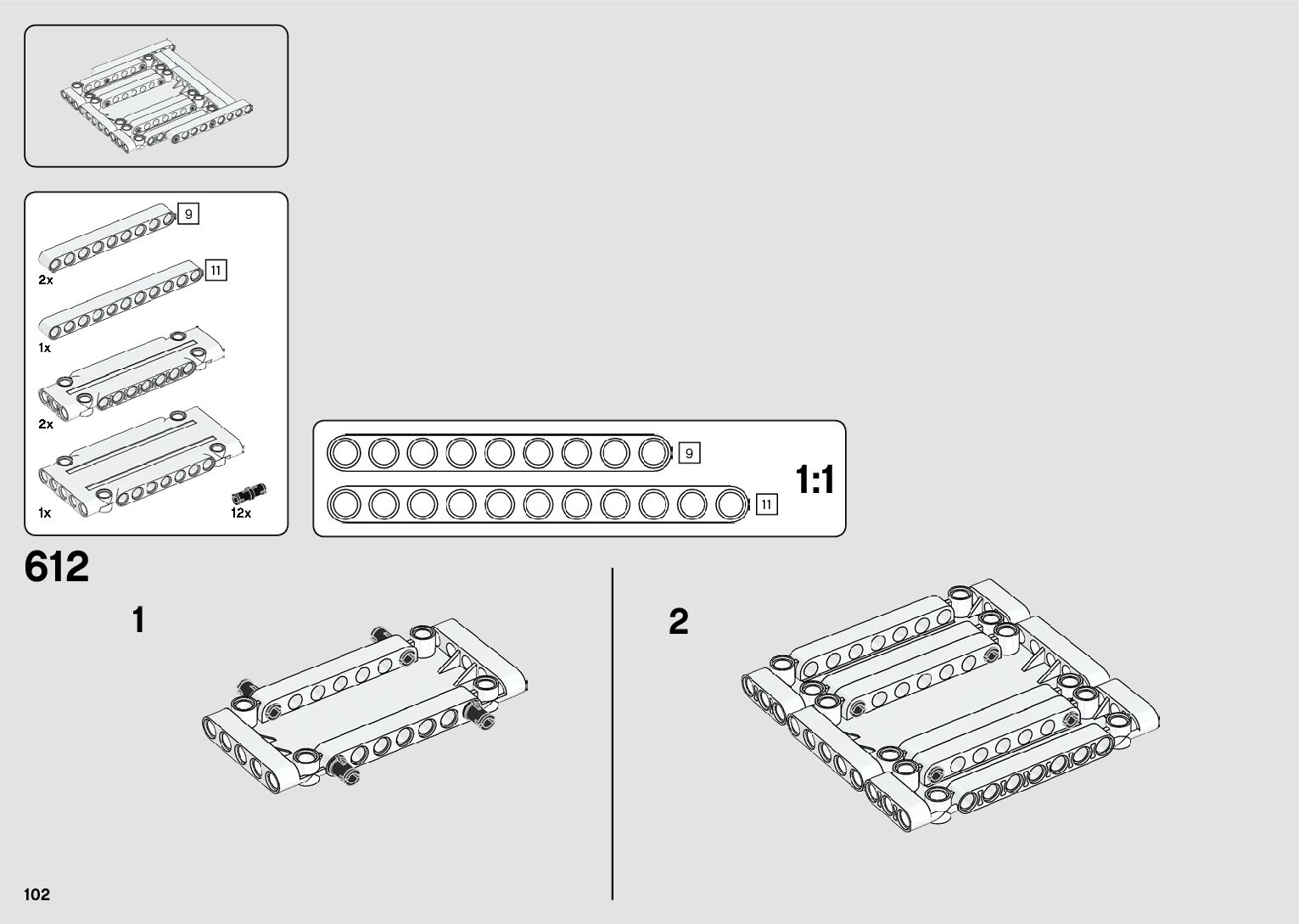 9
2x
11
1x
2x
1x
12x

9
11
1:1

612

1

2

102