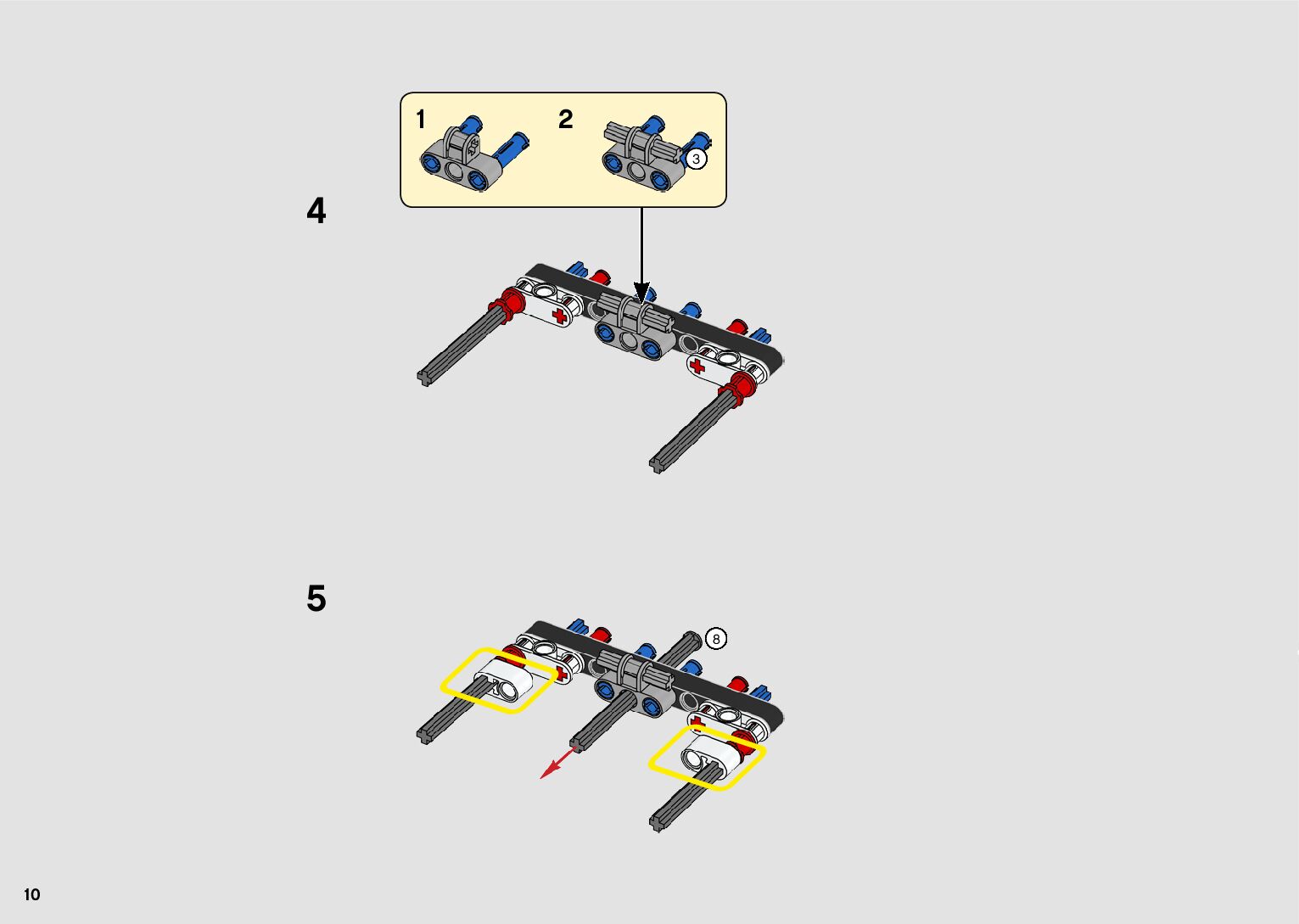 1

2

3

4

5

8

10