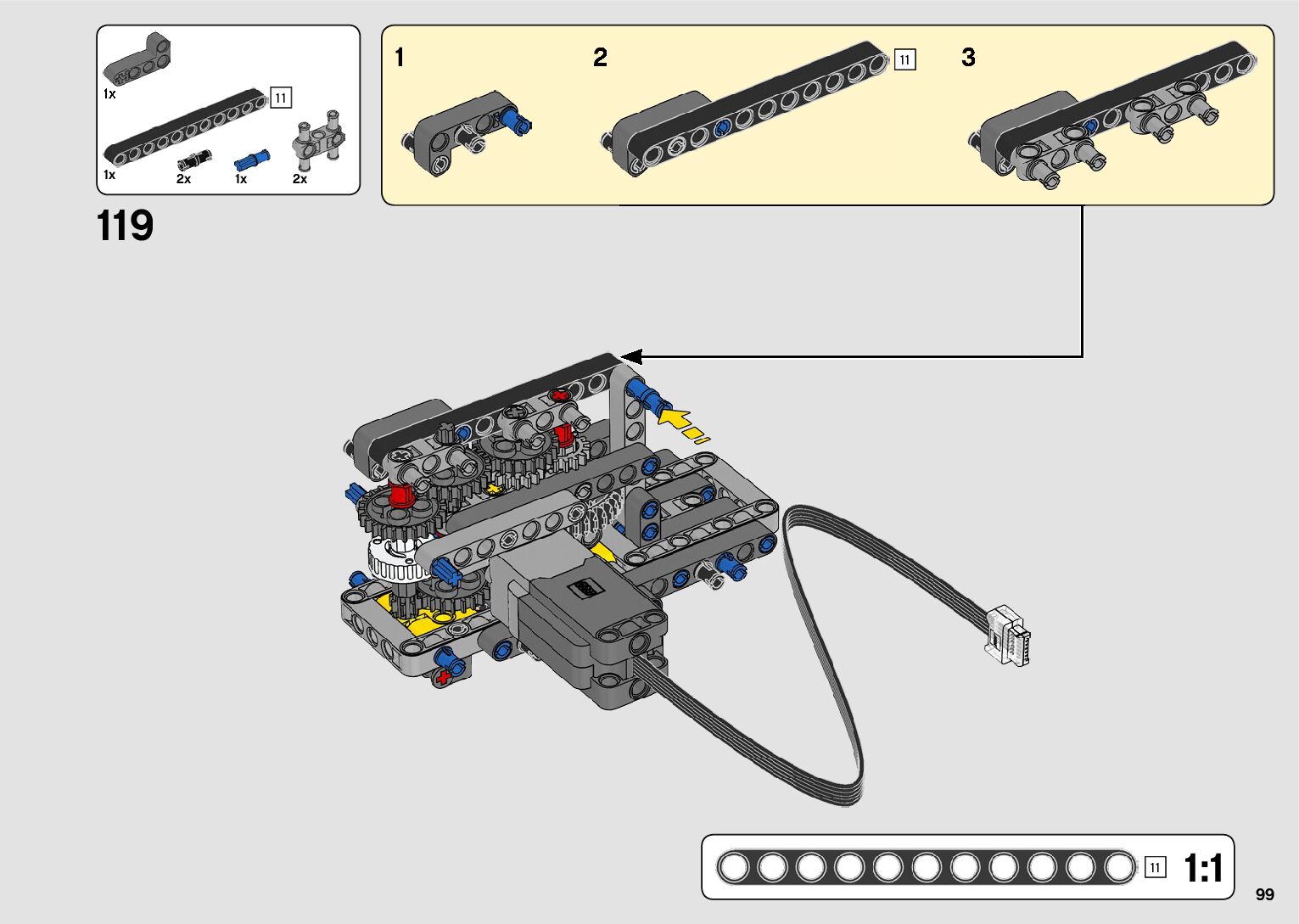 1x

11

1x 2x 1x 2x

119

1

2

11

3

11 1:1

99