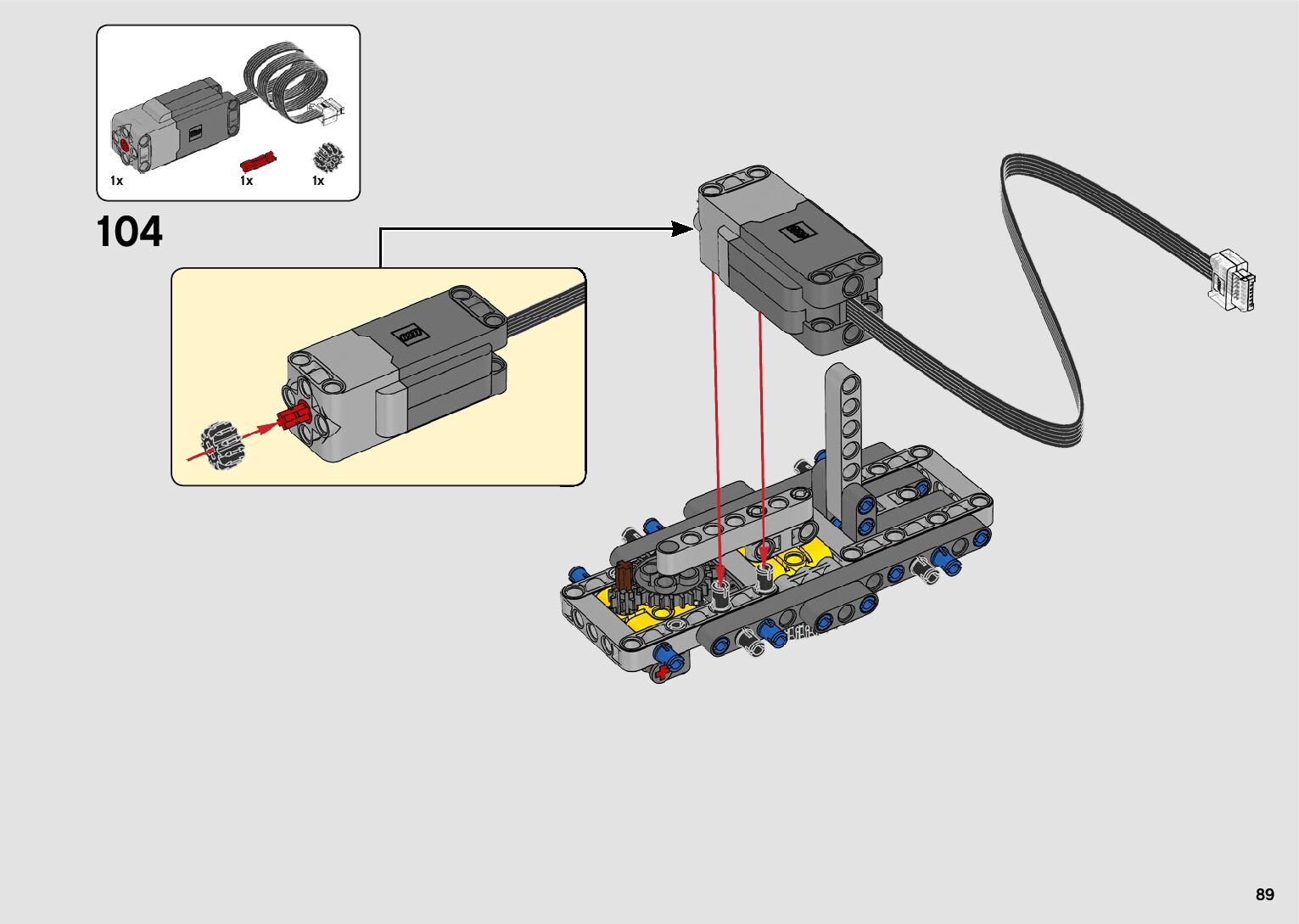 1x
1x
1x

104

89