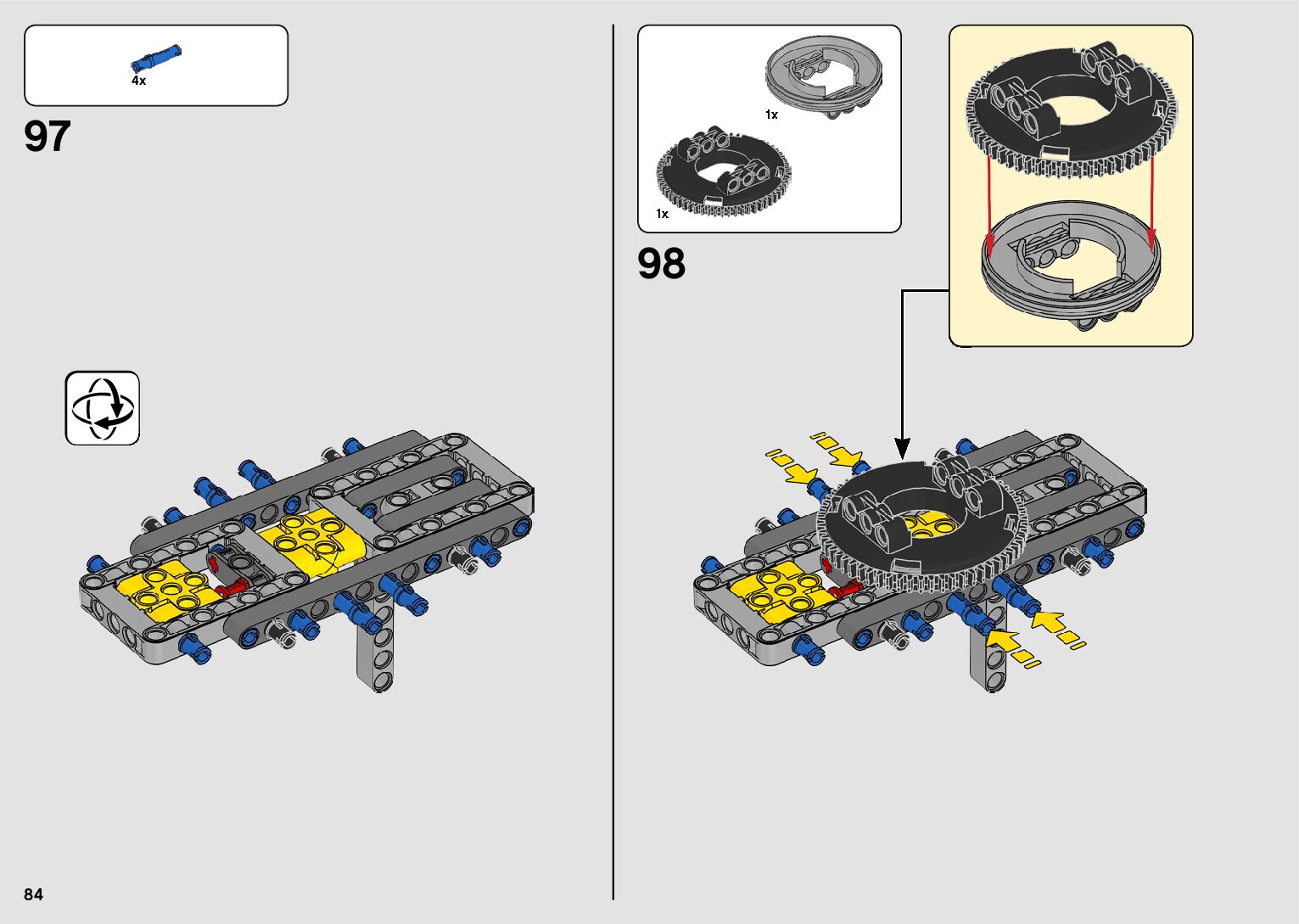 4x

97

1x

1x

98

84