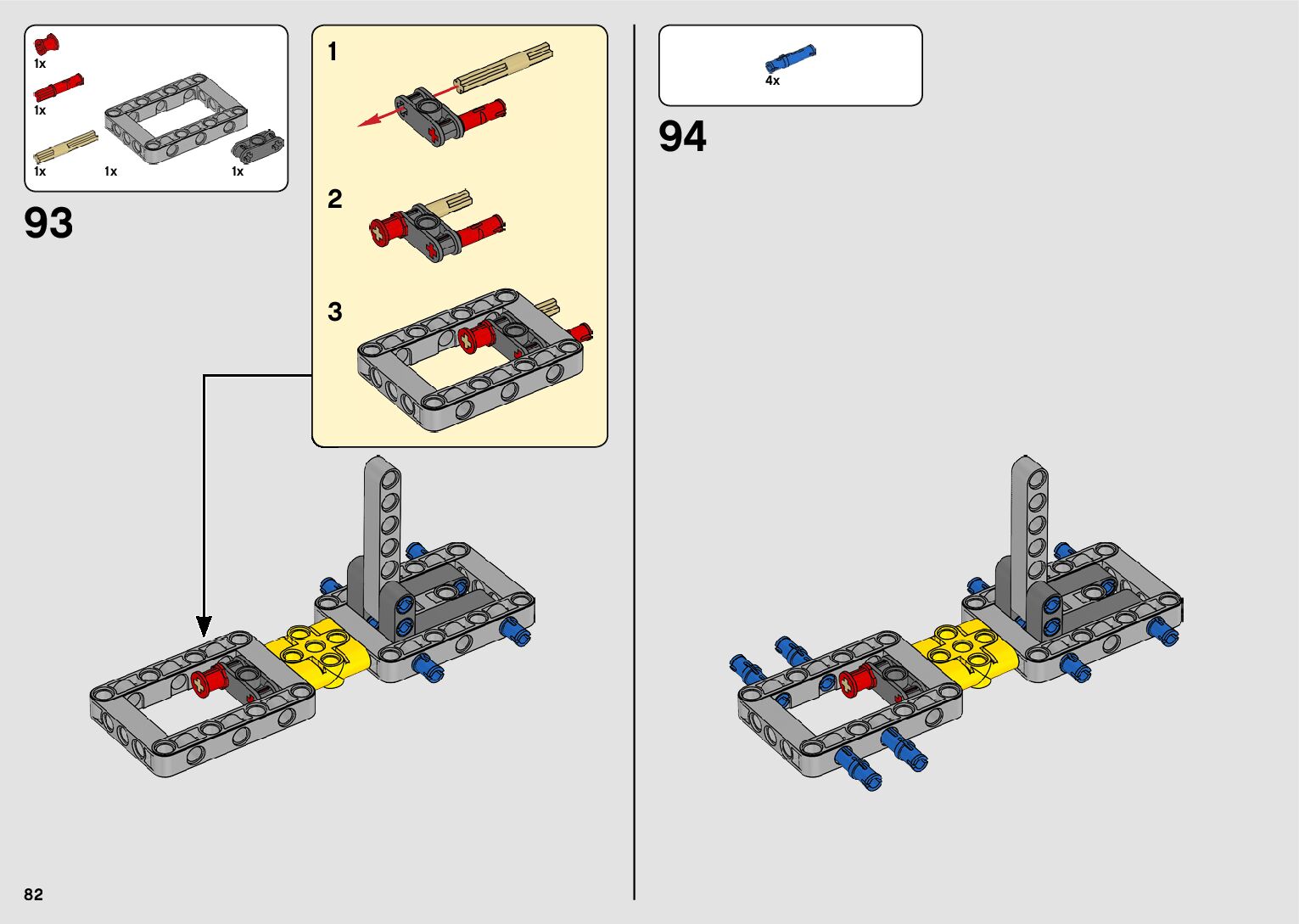 1x
1x
1x
1x
1x

93

1

2

3

4x

94

82