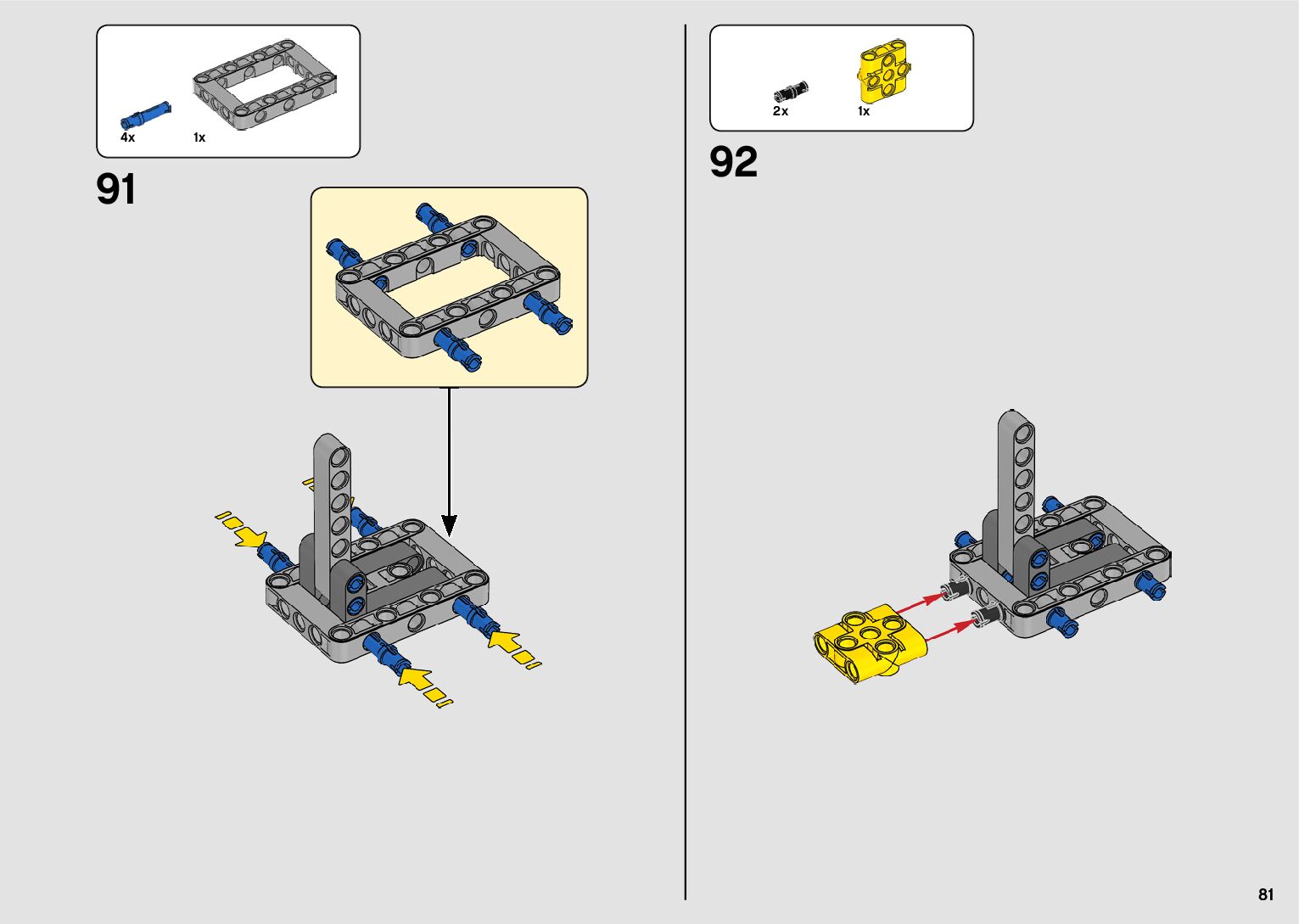 4x
1x

91

2x
1x

92

81