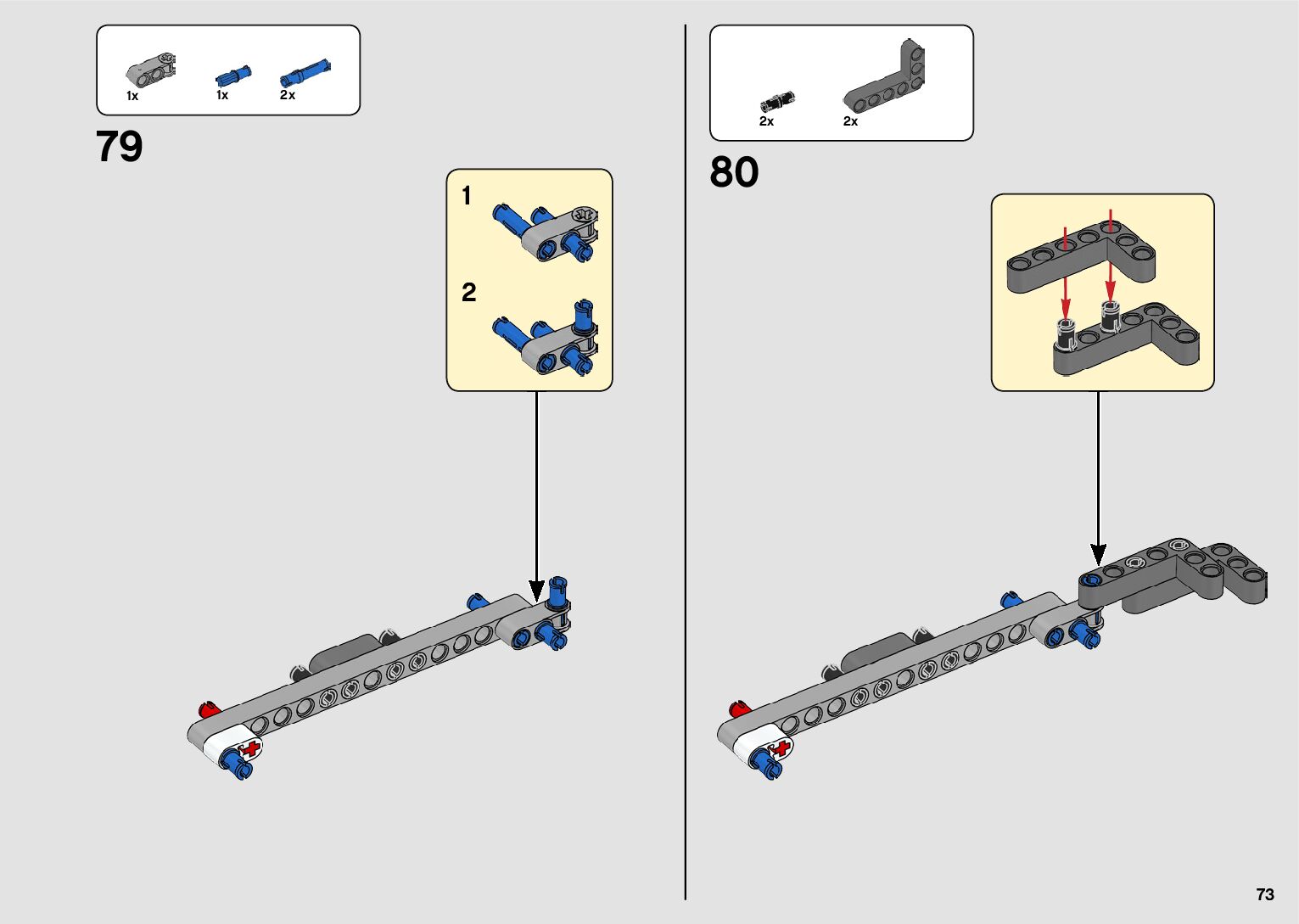 1x 1x 2x

79

1

2

2x 2x

80

73