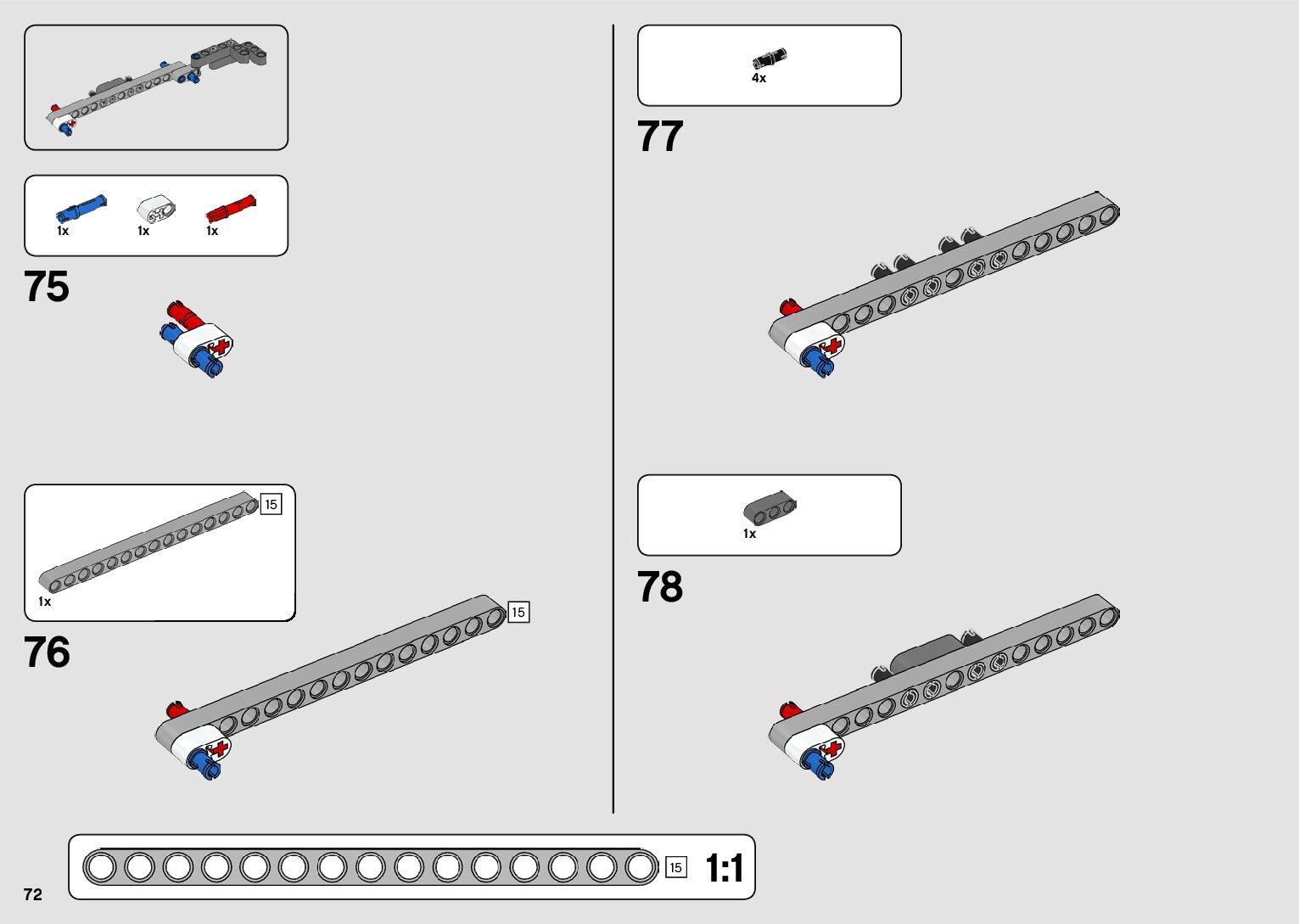 1x 1x 1x

75

15

1x

76

15

4x

77

1x

78

15

1:1

72