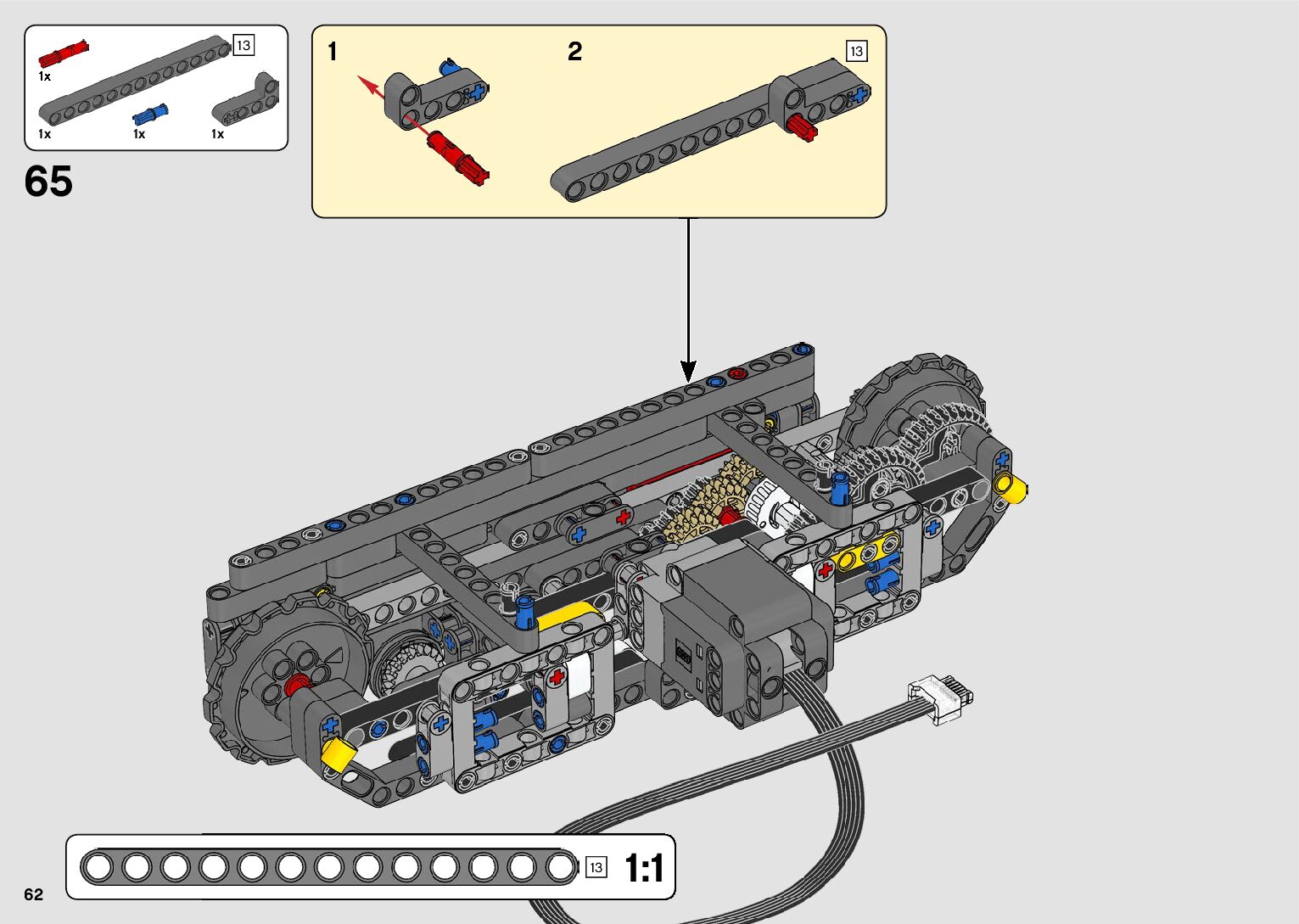 13
1x
1x
1x
1x

65

1
2
13

13
1:1

62