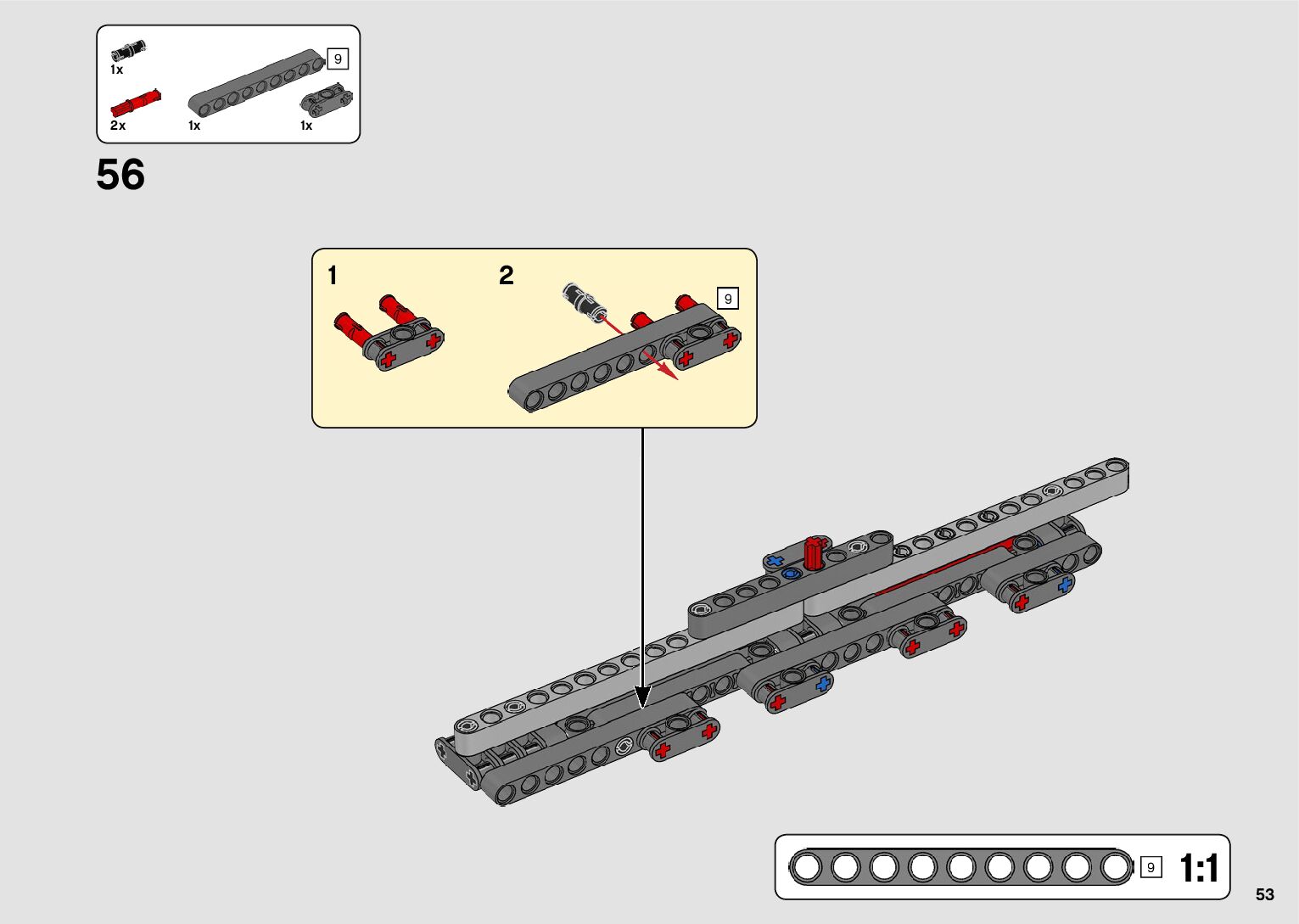 1x
9
2x
1x
1x

56

1
2
9

9
1:1

53