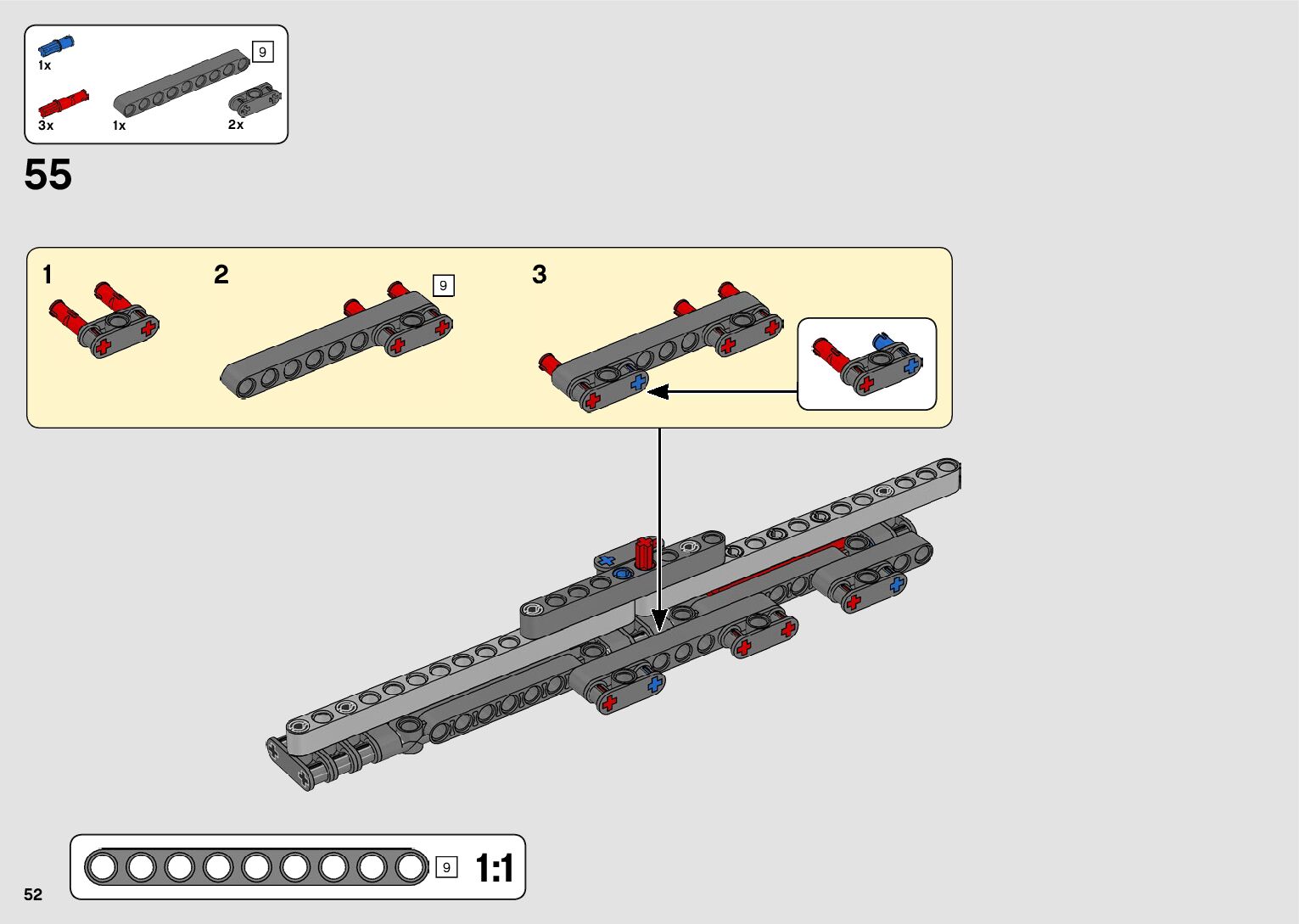 1x
9
3x
1x
2x

55

1
2
9
3

9
1:1

52