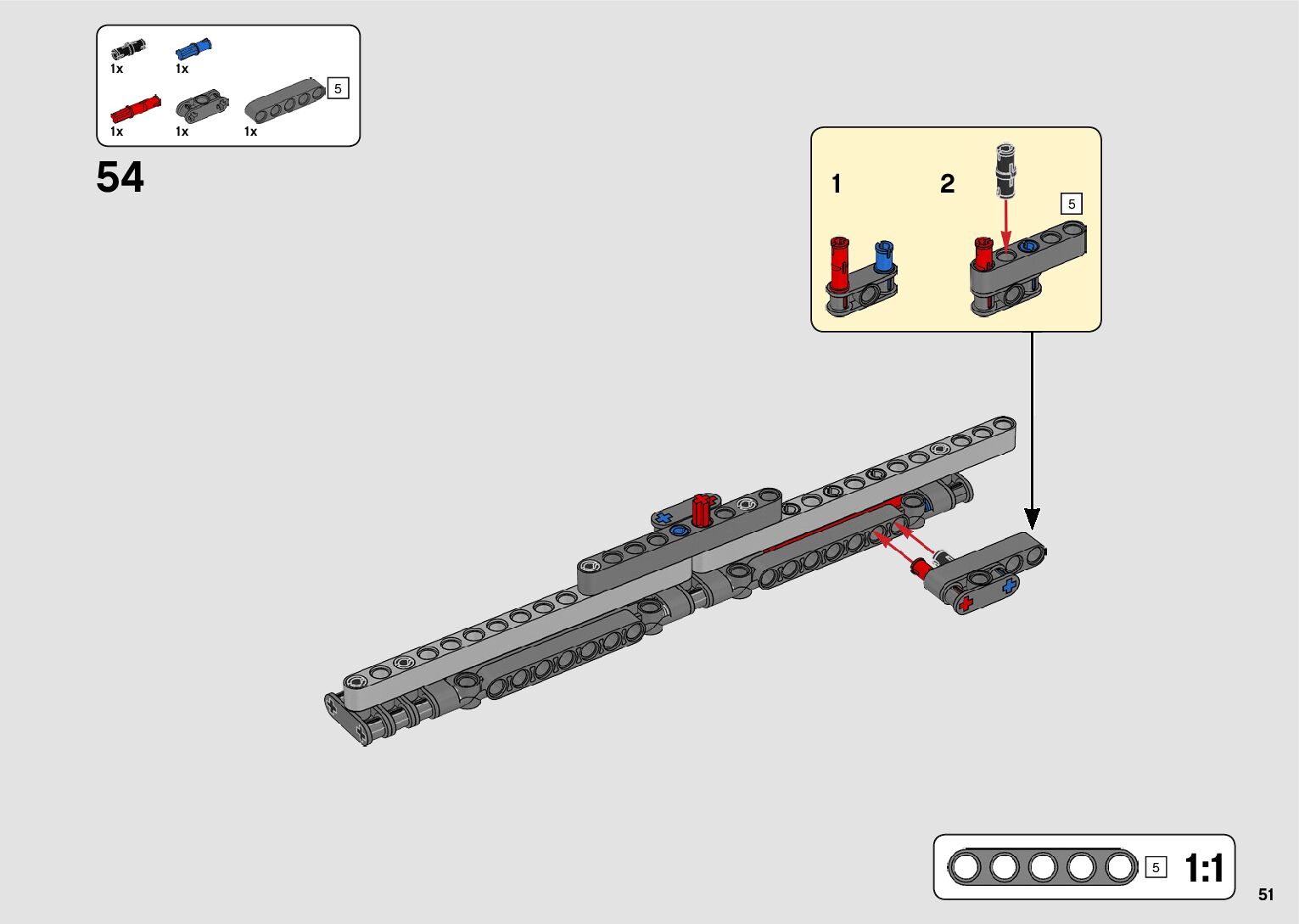 1x
1x
5
1x
1x
1x

54

1
2
5

5
1:1

51