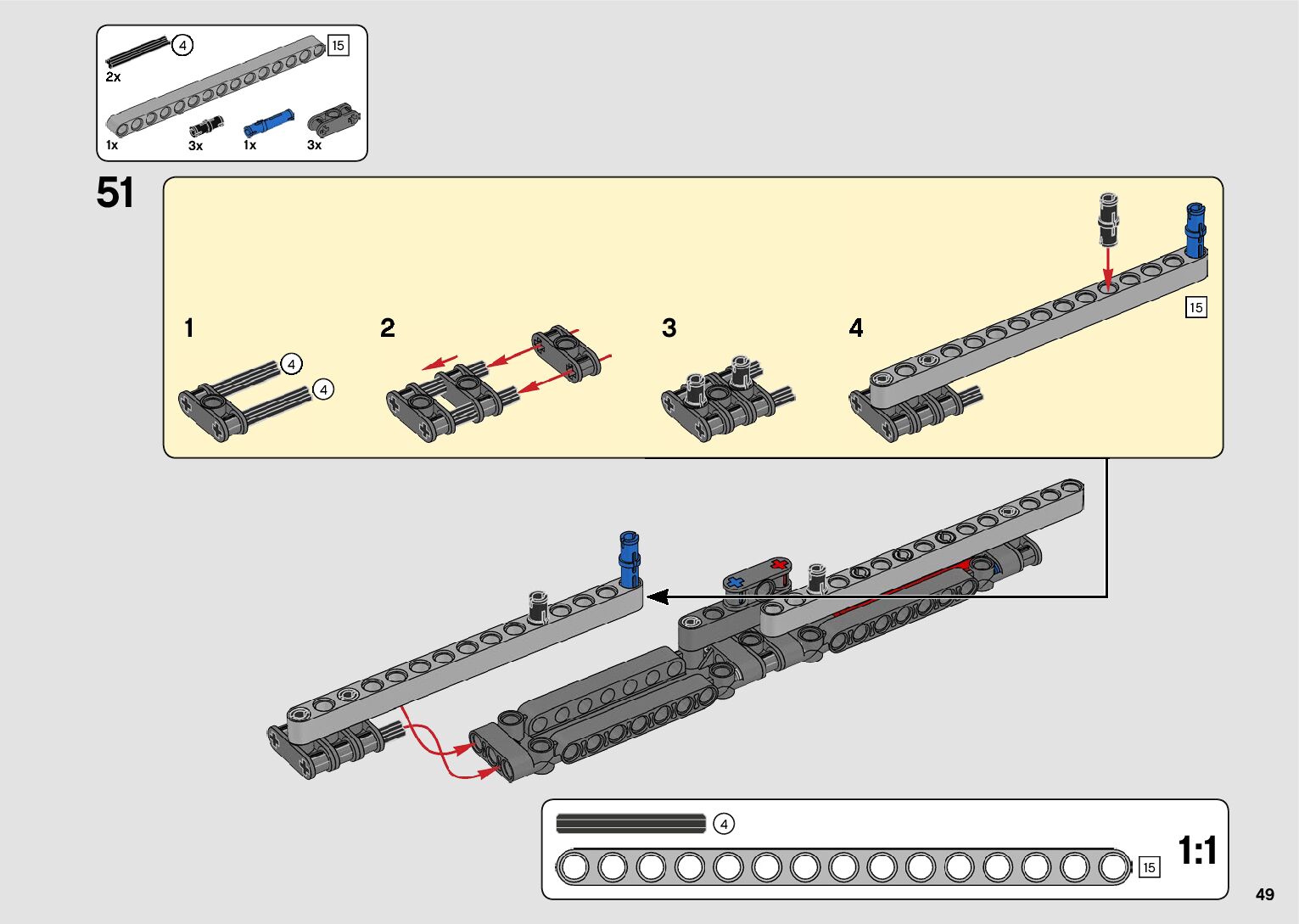 4
15
2x
1x
3x
1x
3x

51

1
4
4

2

3

4
15

4
15
1:1

49