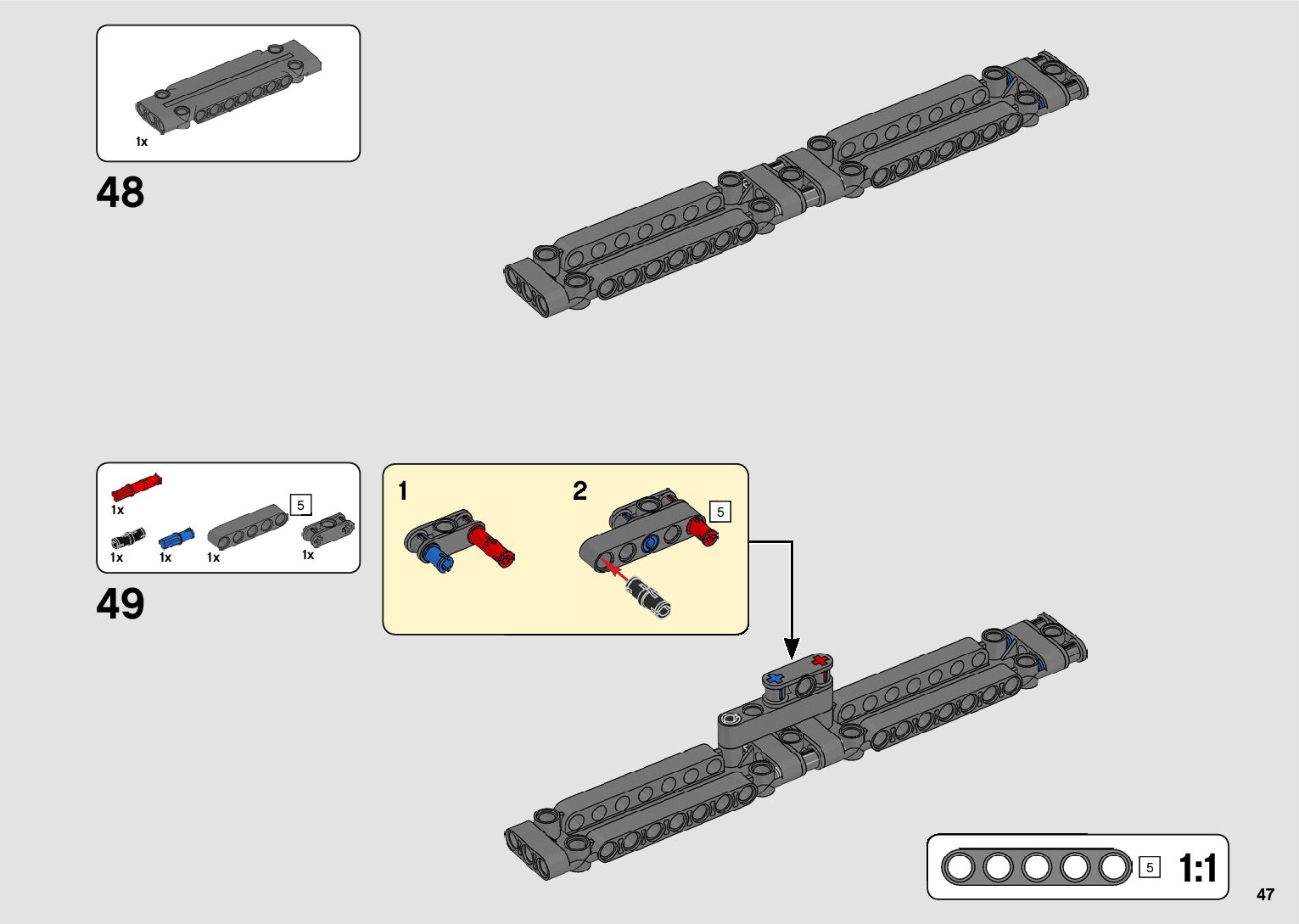 1x

48

1x

1x 1x 1x 5 1x

49

1

2 5

5 1:1

47