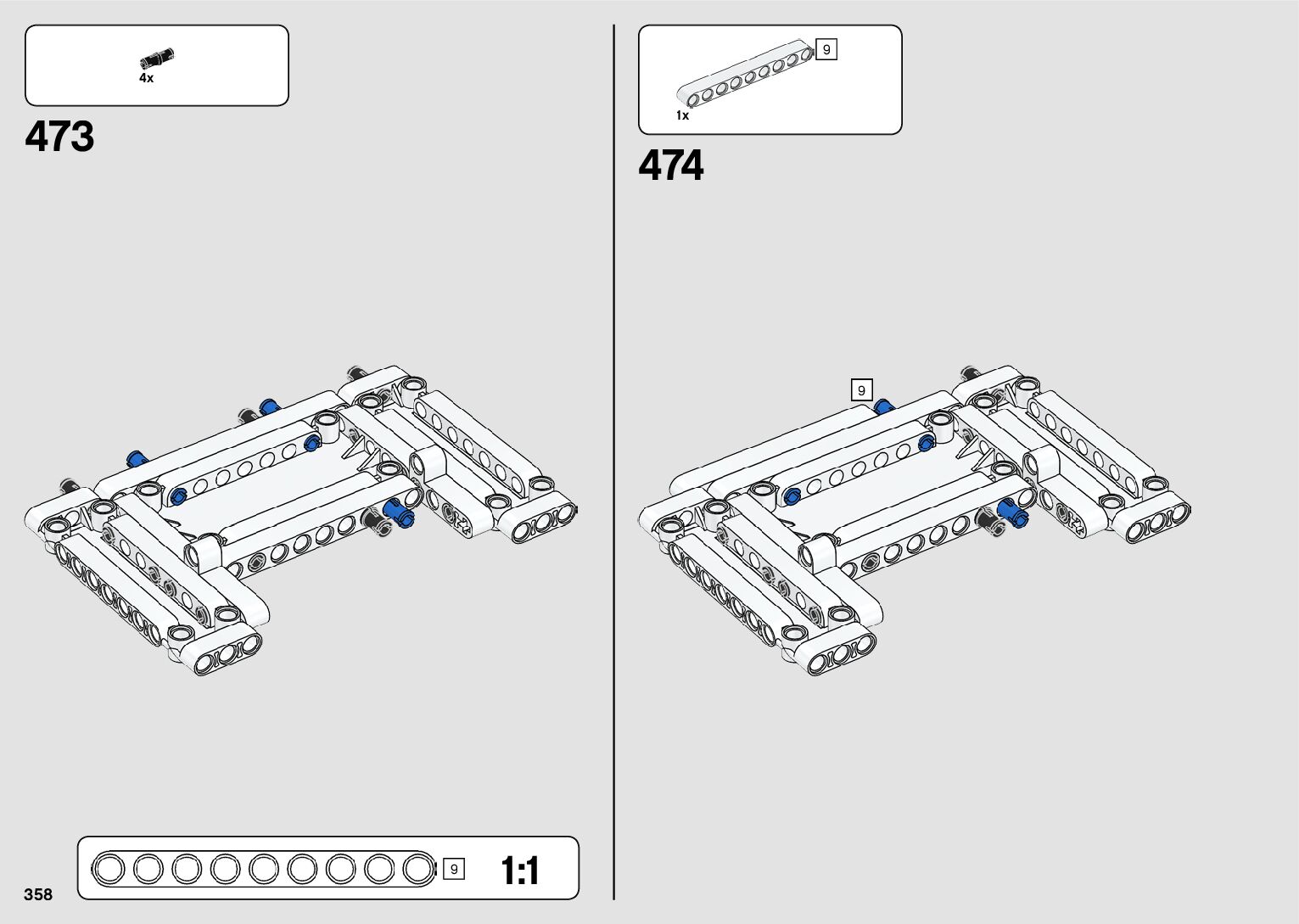 4x

473

9

1:1

358

9

1x

474

9