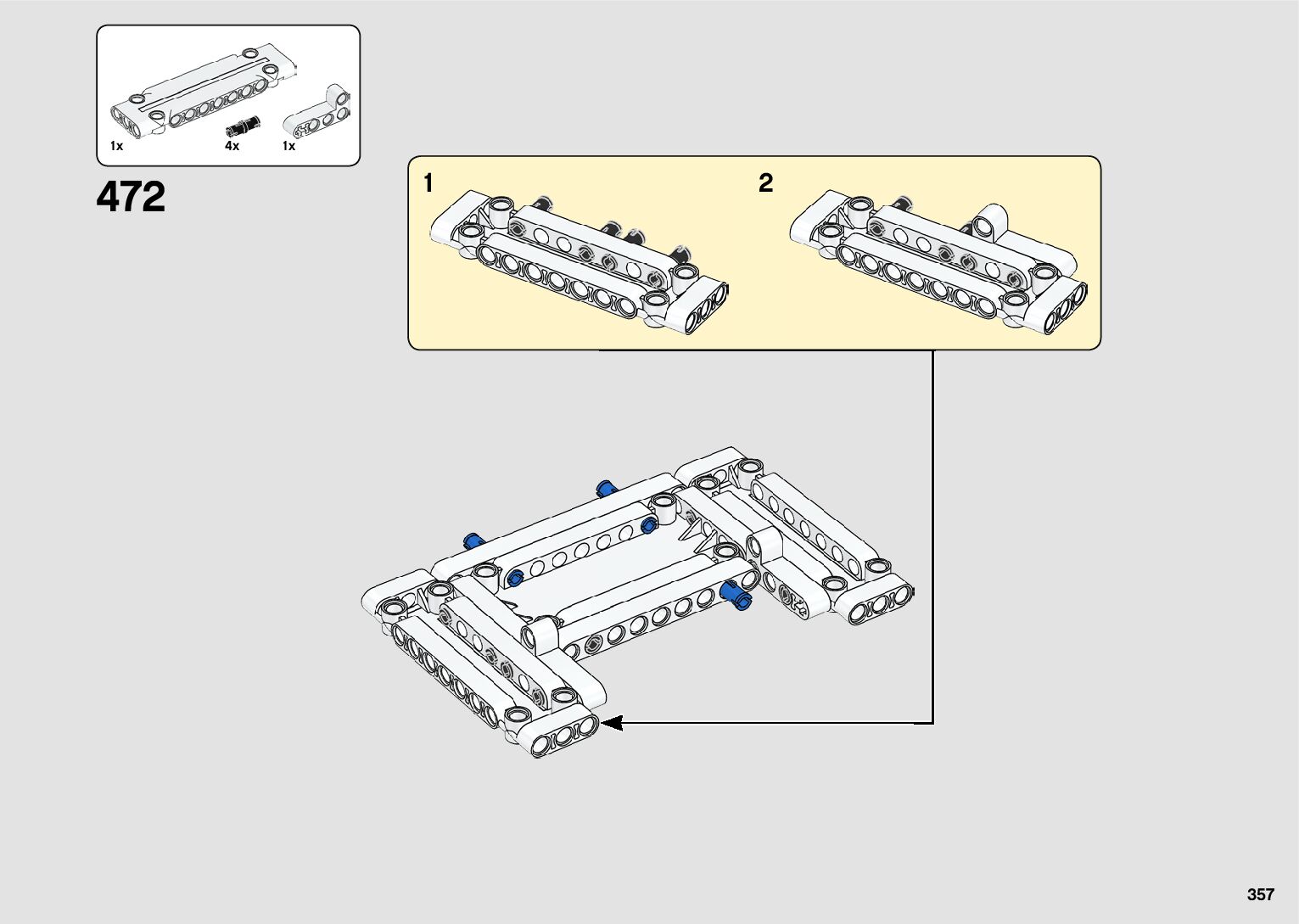 1x
4x
1x

472

1

2

357