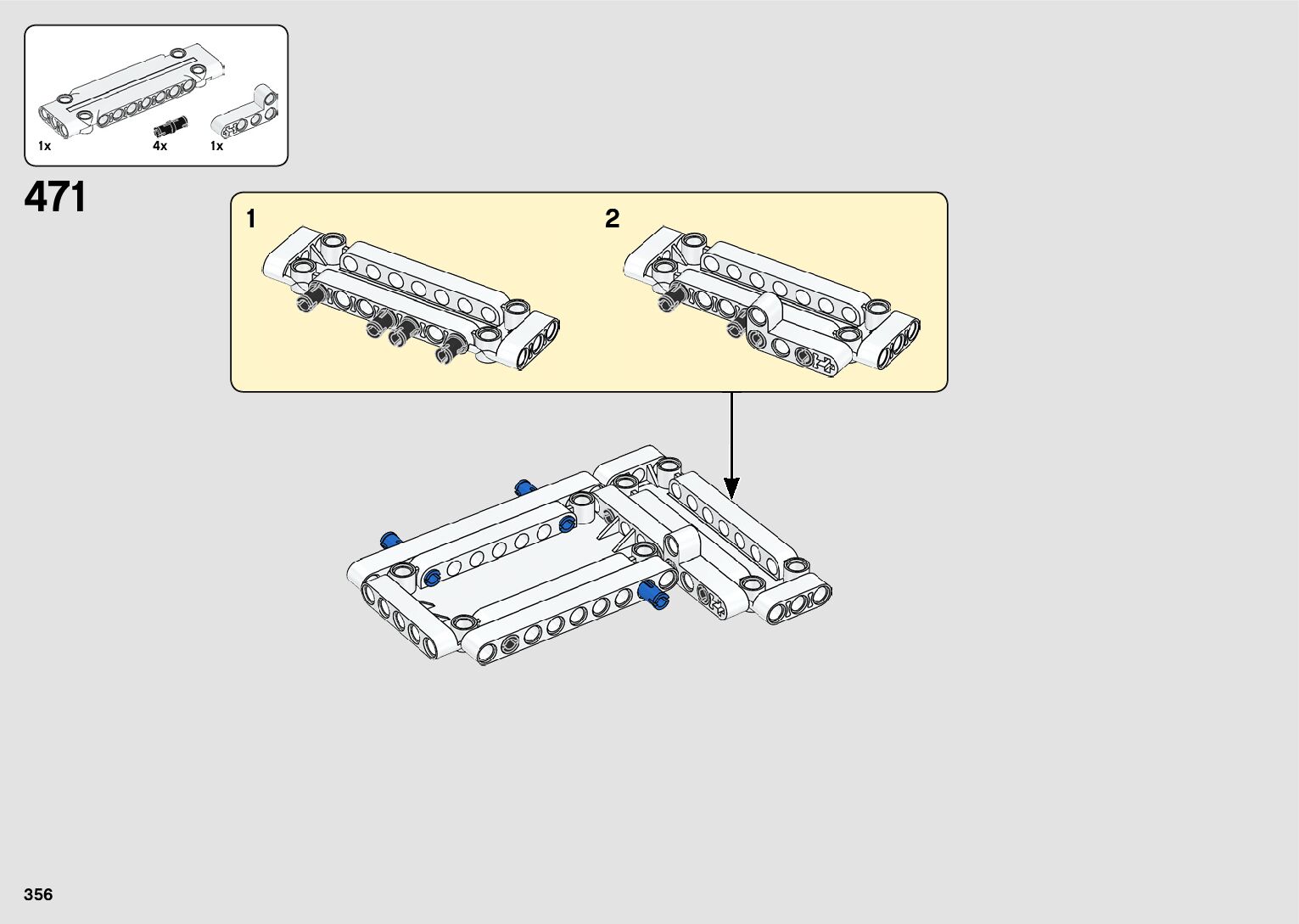 1x
4x
1x

471

1

2

356